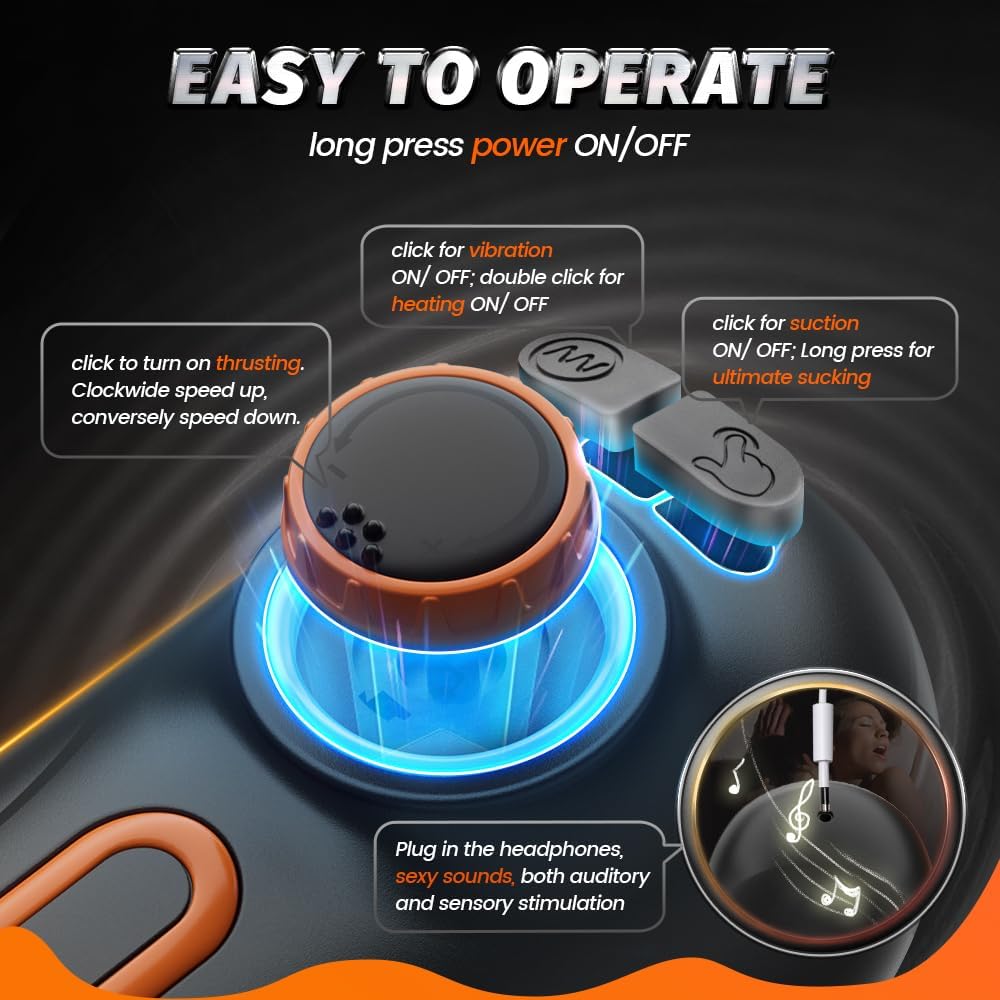 EASY TO OPERATE

long press power ON/OFF

click for vibration ON/ OFF; double click for heating ON/ OFF

click to turn on thrusting. Clockwide speed up, conversely speed down.

click for suction ON/ OFF; Long press for ultimate sucking

Plug in the headphones, sexy sounds, both auditory and sensory stimulation