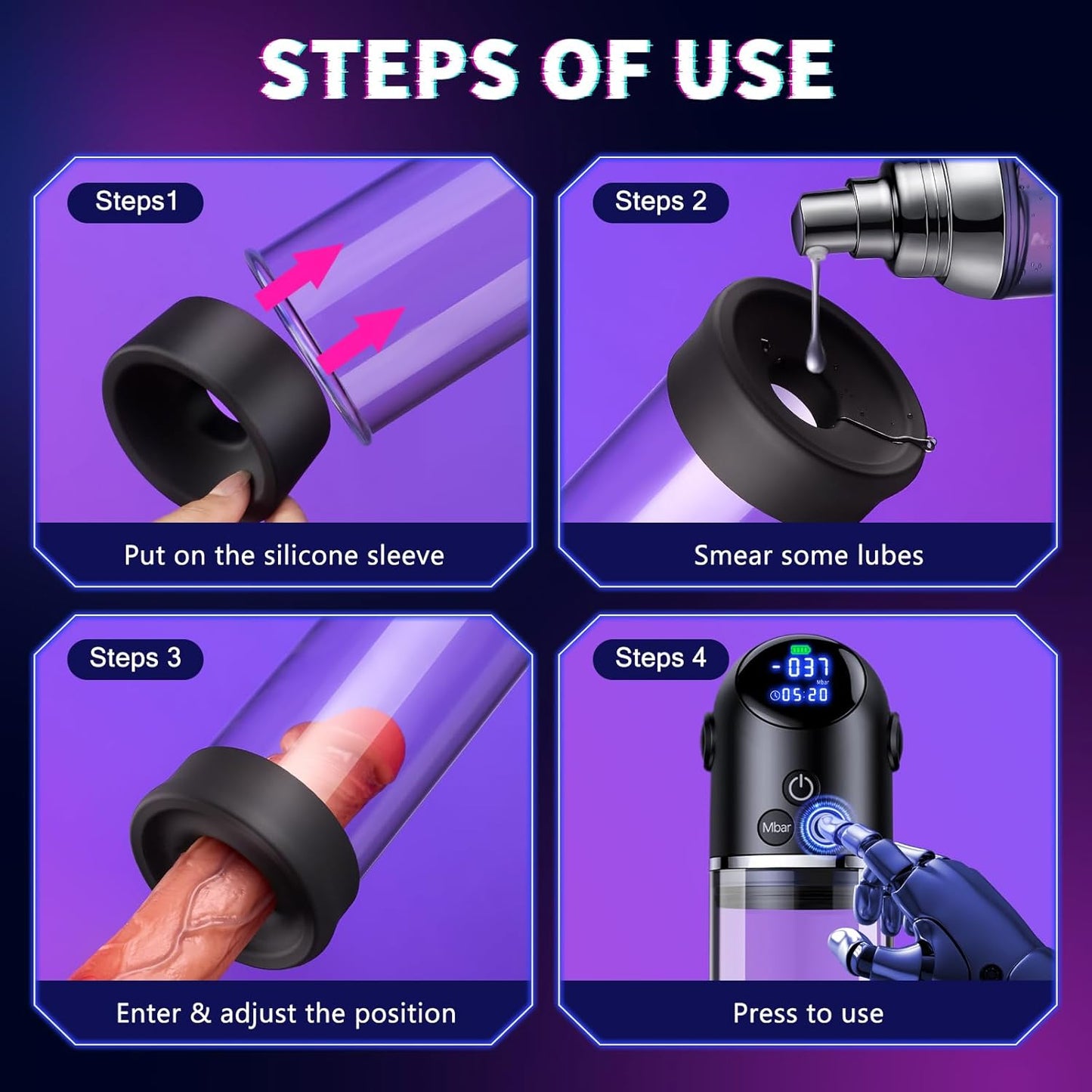 STEPS OF USE

Steps1

Put on the silicone sleeve

Steps 2

Smear some lubes

Steps 3

Enter & adjust the position

Steps 4

-037
Mbar
05:20

Mbar

Press to use