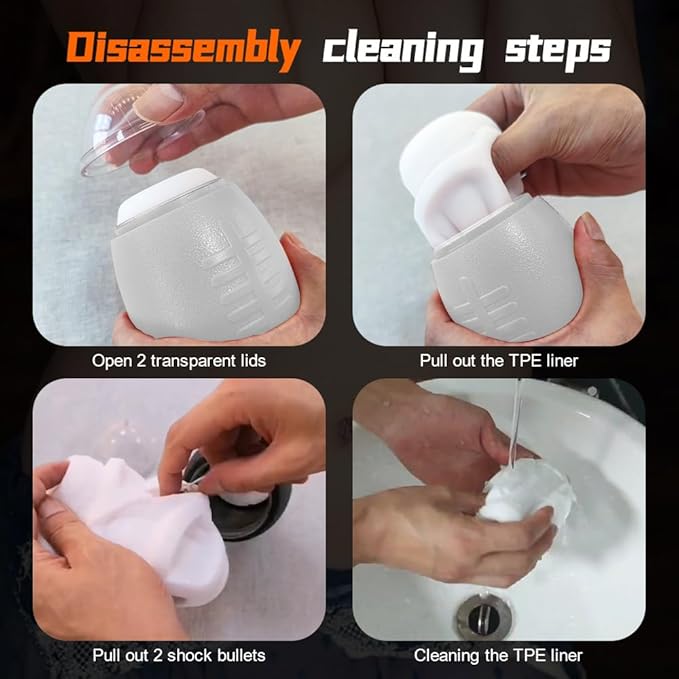 Disassembly cleaning steps

Open 2 transparent lids

Pull out the TPE liner

Pull out 2 shock bullets

Cleaning the TPE liner