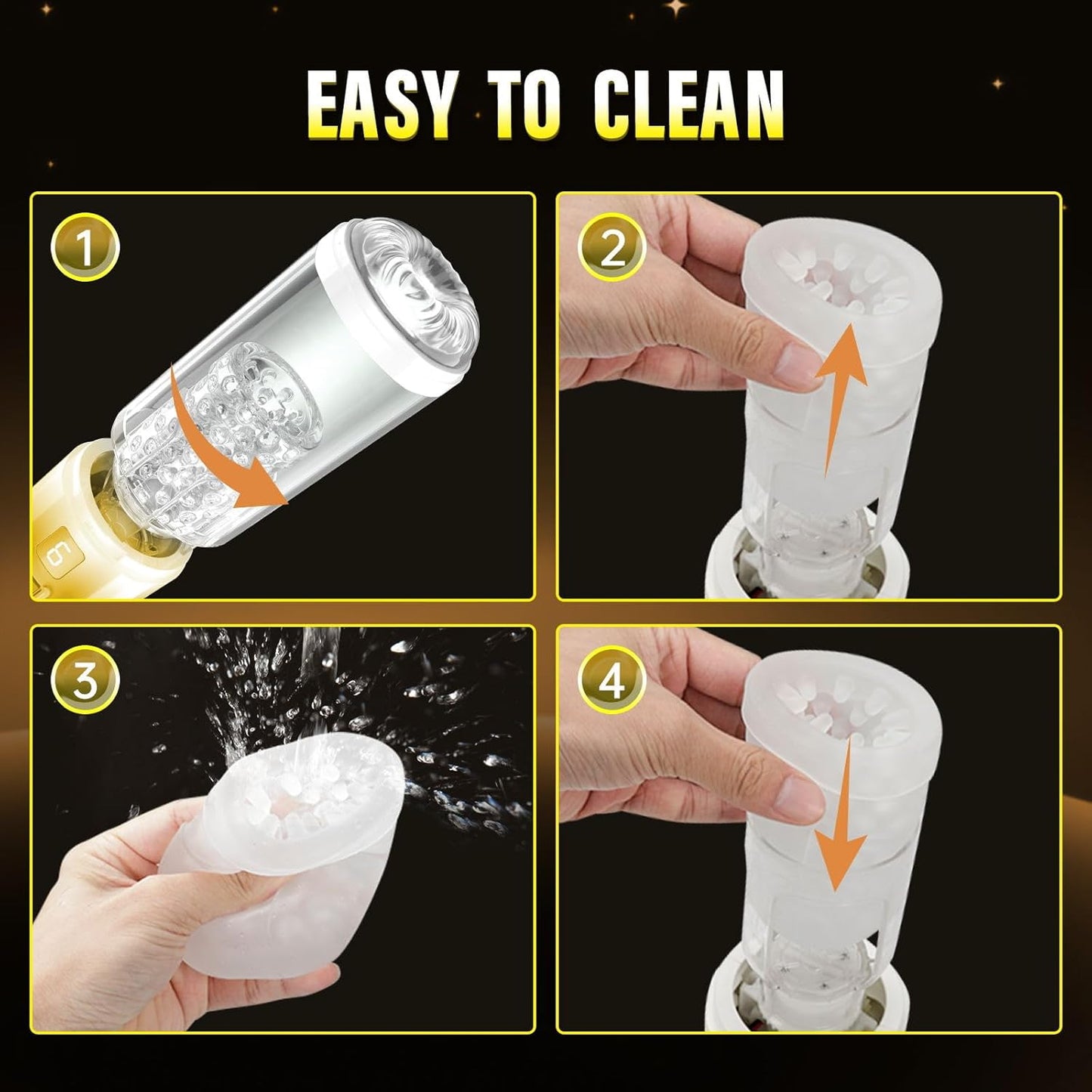 EASY TO CLEAN

1

6

2

3

4