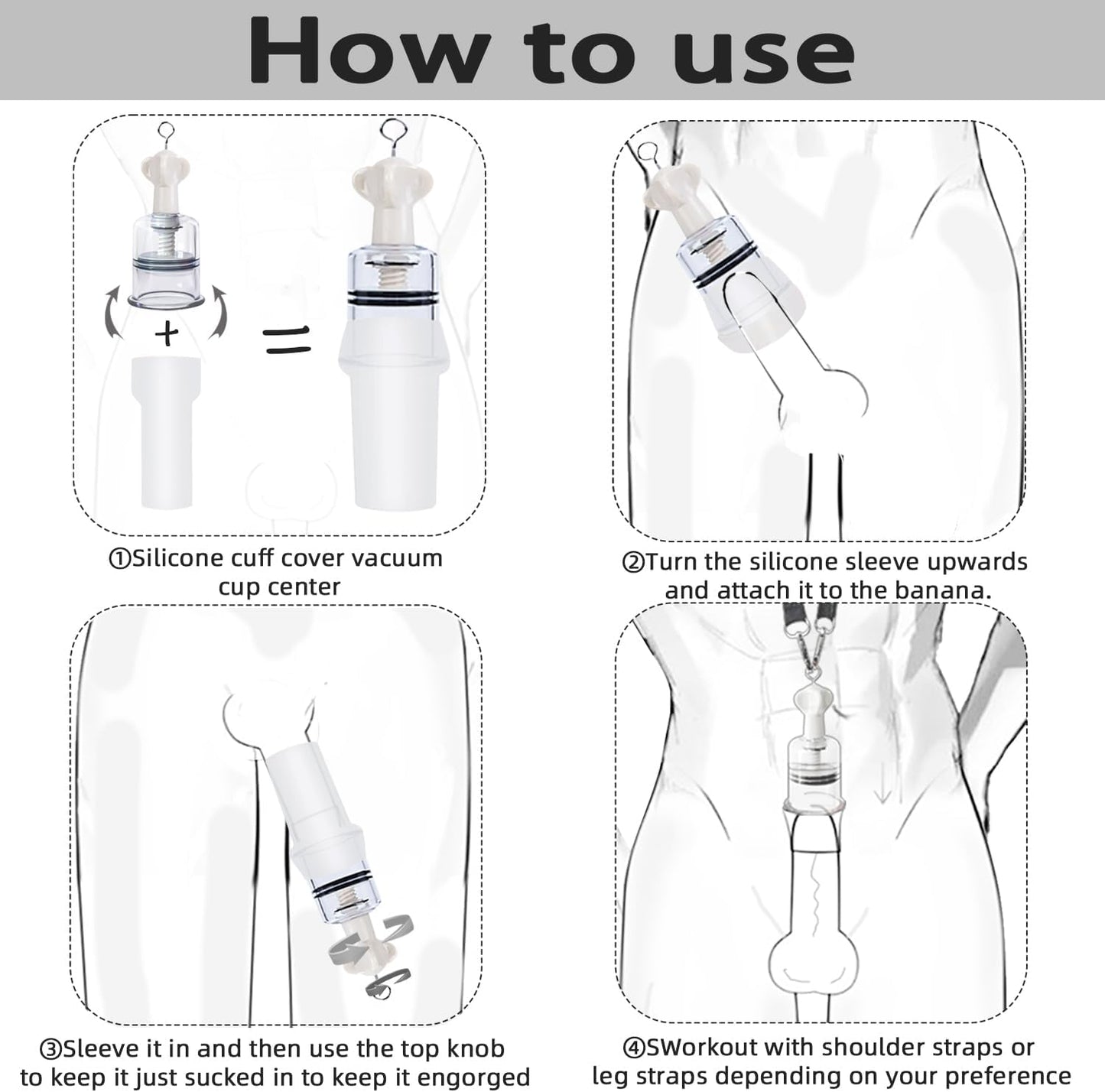 How to use

+ =

①Silicone cuff cover vacuum cup center

②Turn the silicone sleeve upwards and attach it to the banana.

③Sleeve it in and then use the top knob to keep it just sucked in to keep it engorged

④SWorkout with shoulder straps or leg straps depending on your preference