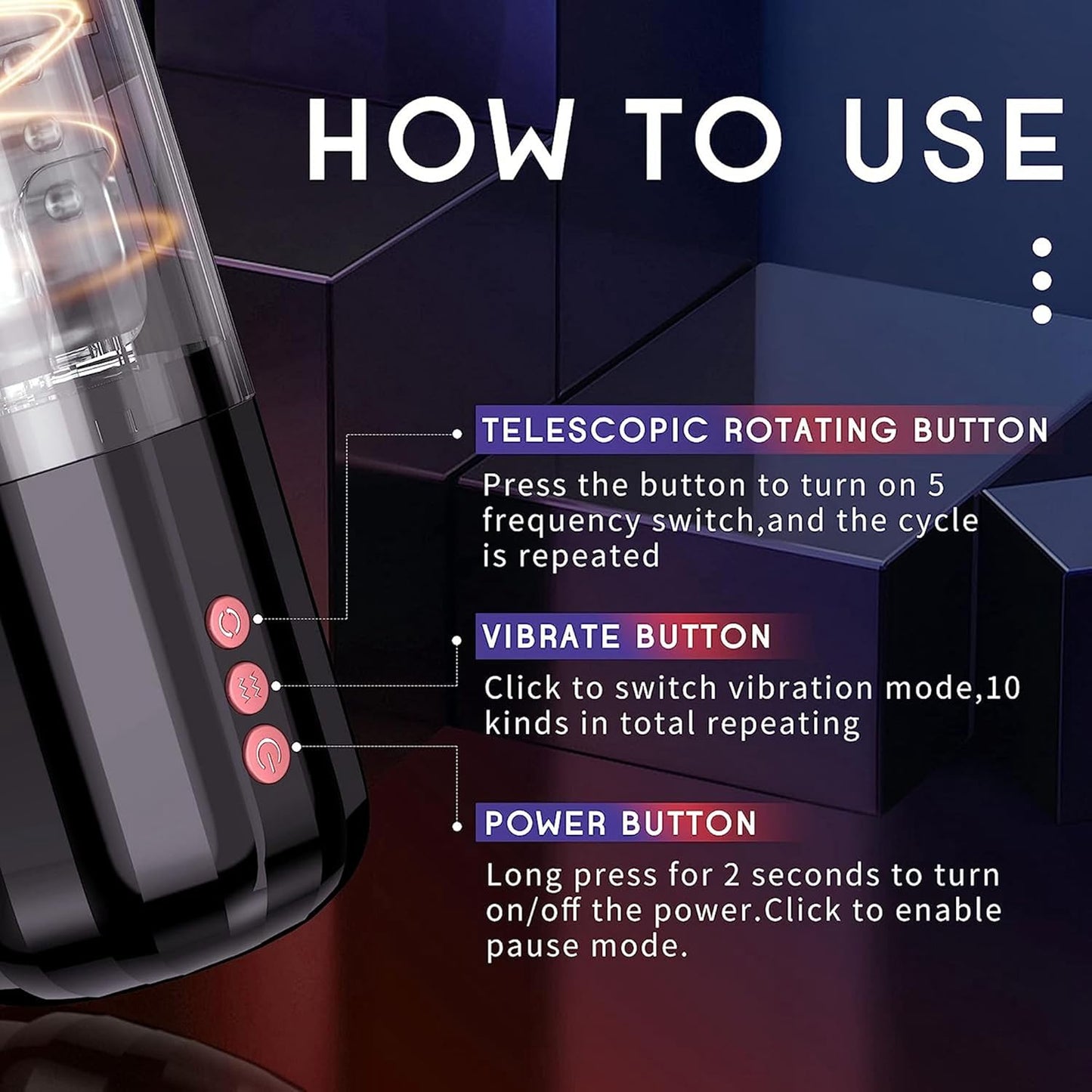 HOW TO USE

TELESCOPIC ROTATING BUTTON

Press the button to turn on 5 frequency switch,and the cycle is repeated

VIBRATE BUTTON

Click to switch vibration mode,10 kinds in total repeating

POWER BUTTON

Long press for 2 seconds to turn on/off the power.Click to enable pause mode.