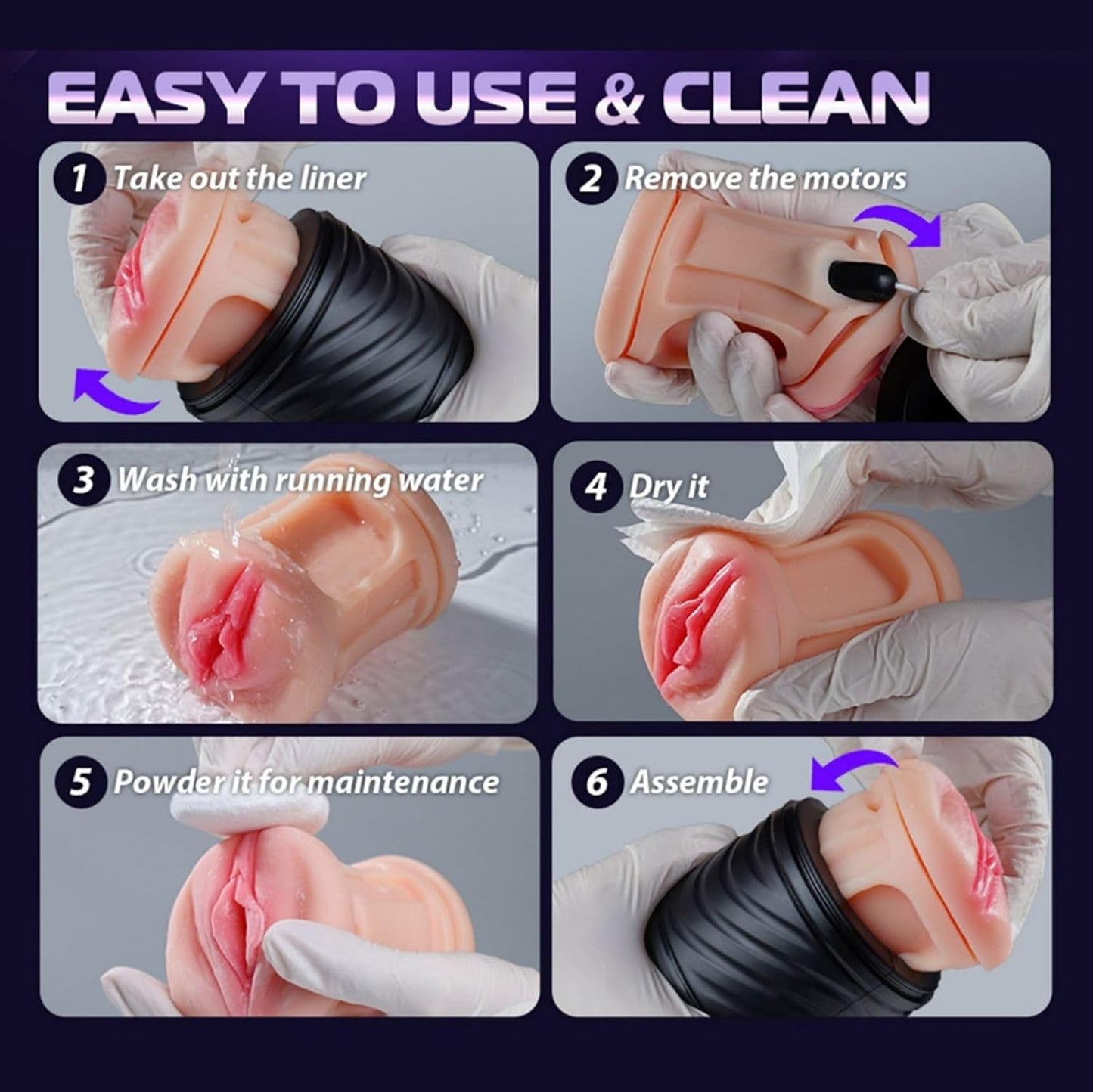 EASY TO USE & CLEAN

1 Take out the liner

2 Remove the motors

3 Wash with running water

4 Dry it

5 Powder it for maintenance

6 Assemble