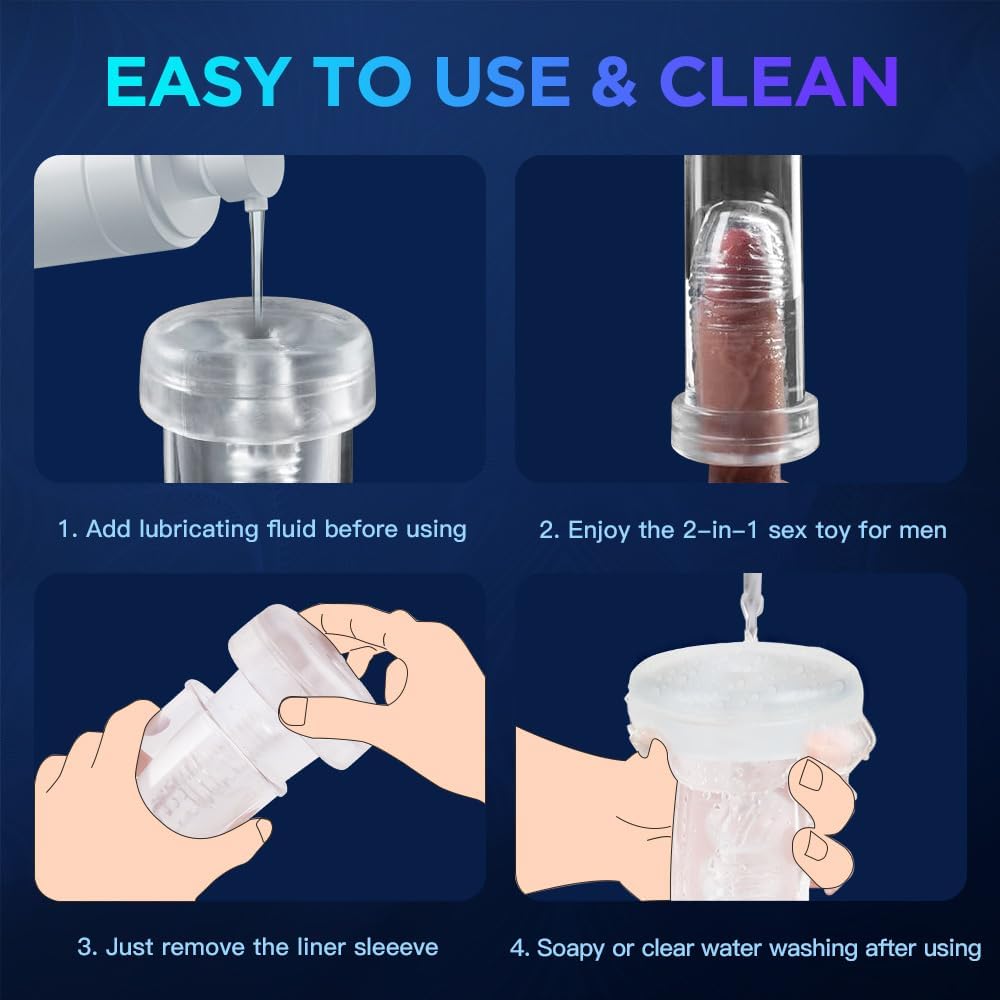 EASY TO USE & CLEAN

1. Add lubricating fluid before using

2. Enjoy the 2-in-1 sex toy for men

3. Just remove the liner sleeeve

4. Soapy or clear water washing after using