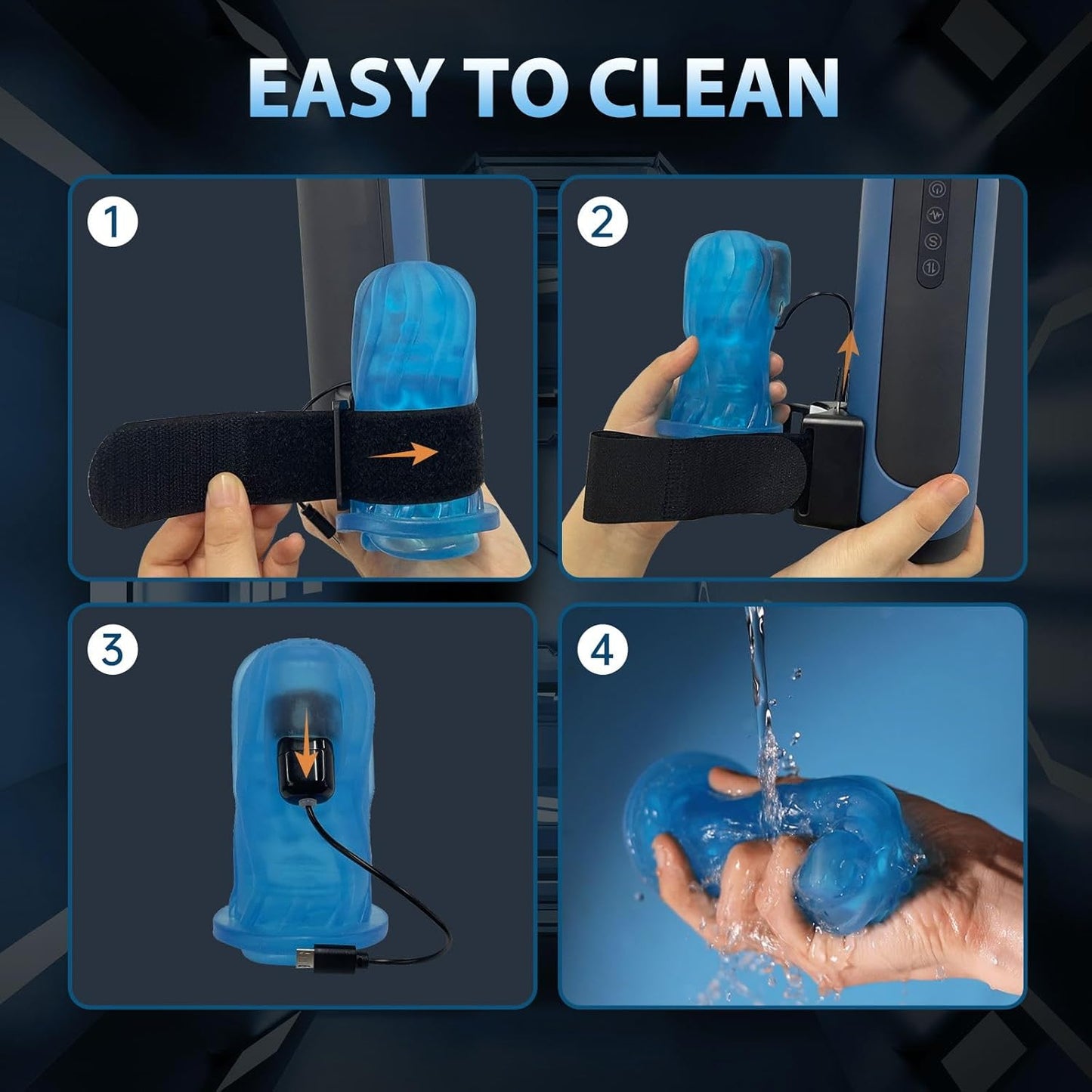 EASY TO CLEAN

1

2

S

3

4