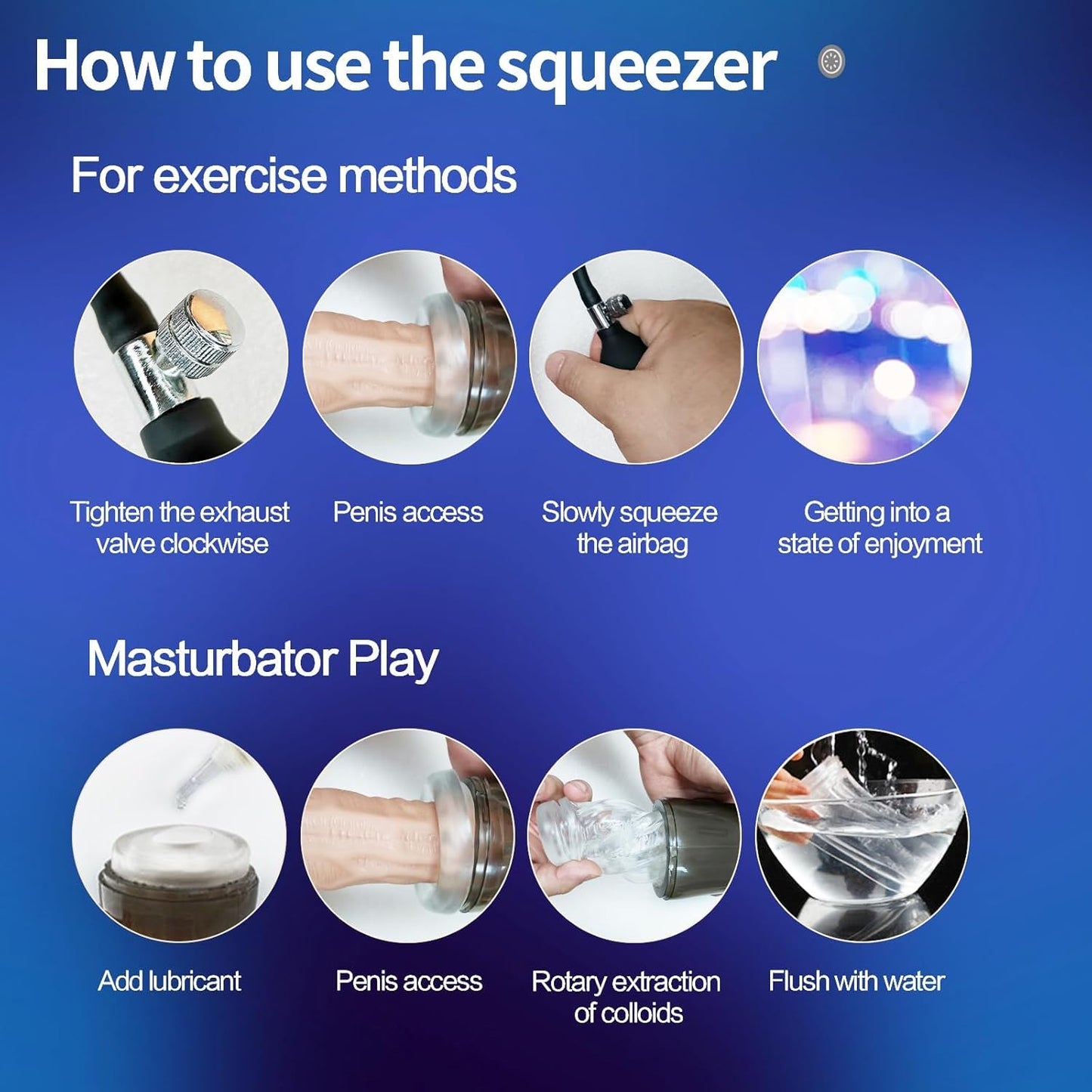 How to use the squeezer

For exercise methods

Tighten the exhaust valve clockwise

Penis access

Slowly squeeze the airbag

Getting into a state of enjoyment

Masturbator Play

Add lubricant

Penis access

Rotary extraction of colloids

Flush with water