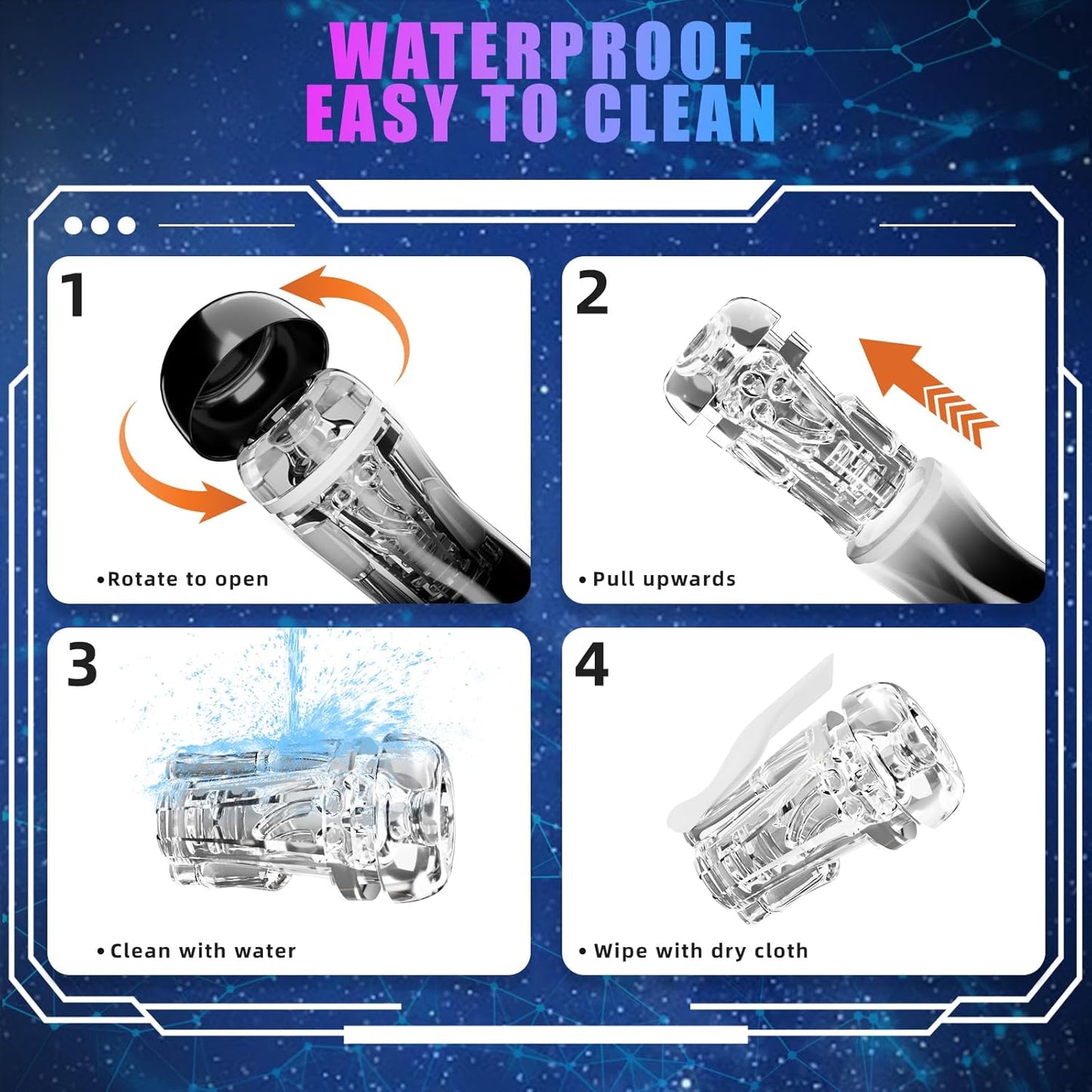 WATERPROOF
EASY TO CLEAN

1
•Rotate to open

2
• Pull upwards

3
• Clean with water

4
• Wipe with dry cloth