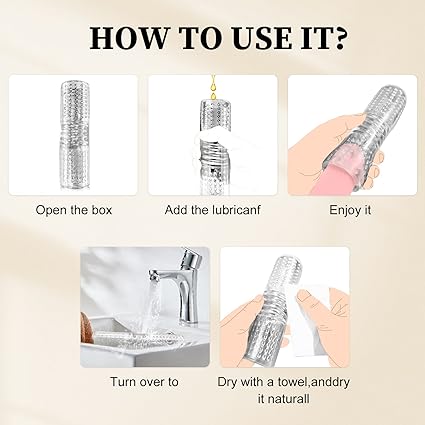 HOW TO USE IT?

Open the box

Add the lubricanf

Enjoy it

Turn over to

Dry with a towel,anddry it naturall