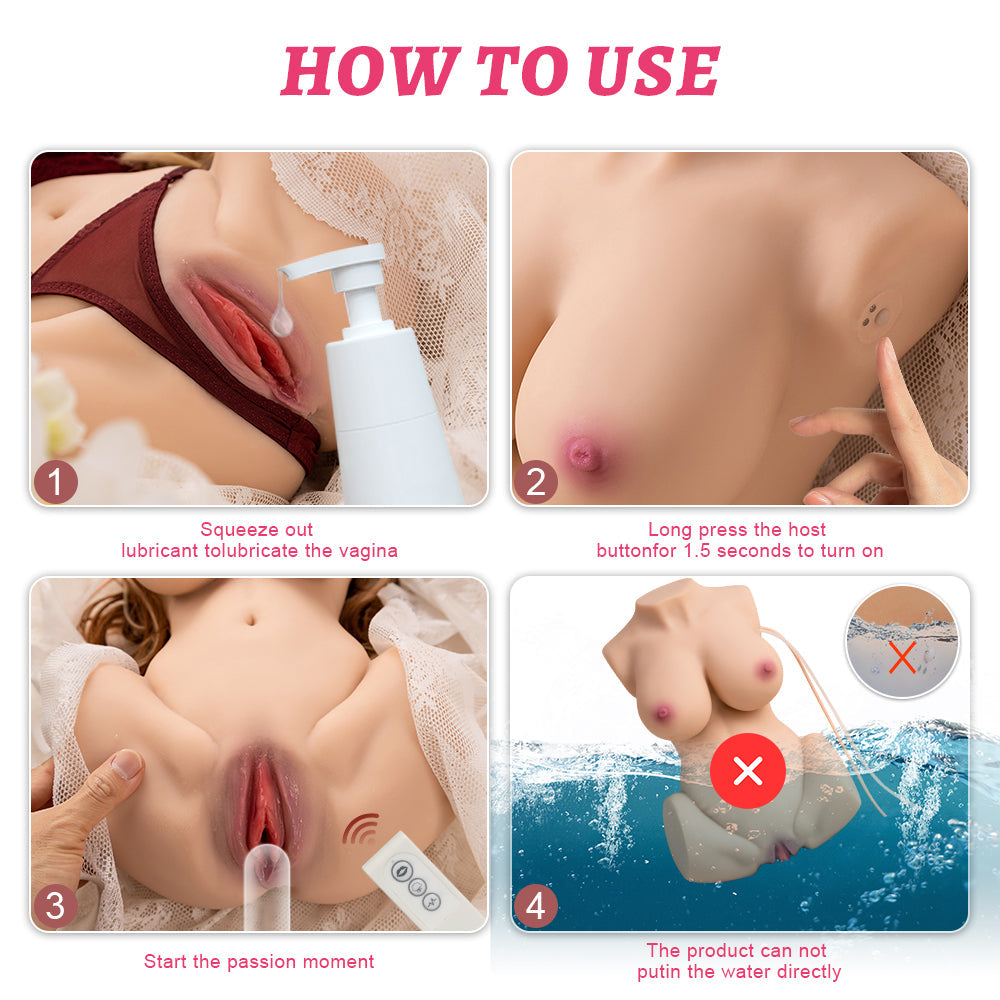 HOW TO USE

1

Squeeze out lubricant tolubricate the vagina

2

Long press the host buttonfor 1.5 seconds to turn on

3

Start the passion moment

4

The product can not putin the water directly