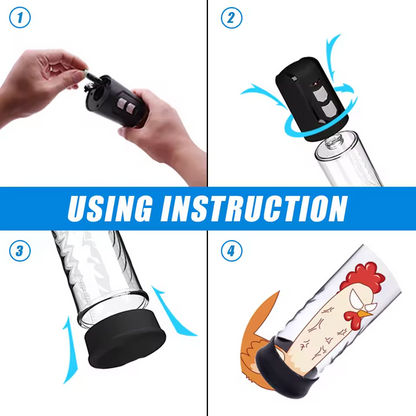 1

2

USING INSTRUCTION

3

4