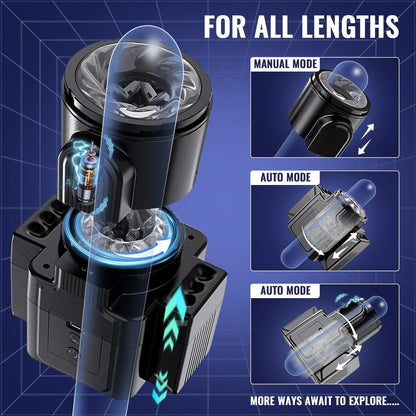 FOR ALL LENGTHS

MANUAL MODE

AUTO MODE

AUTO MODE

MORE WAYS AWAIT TO EXPLORE.....