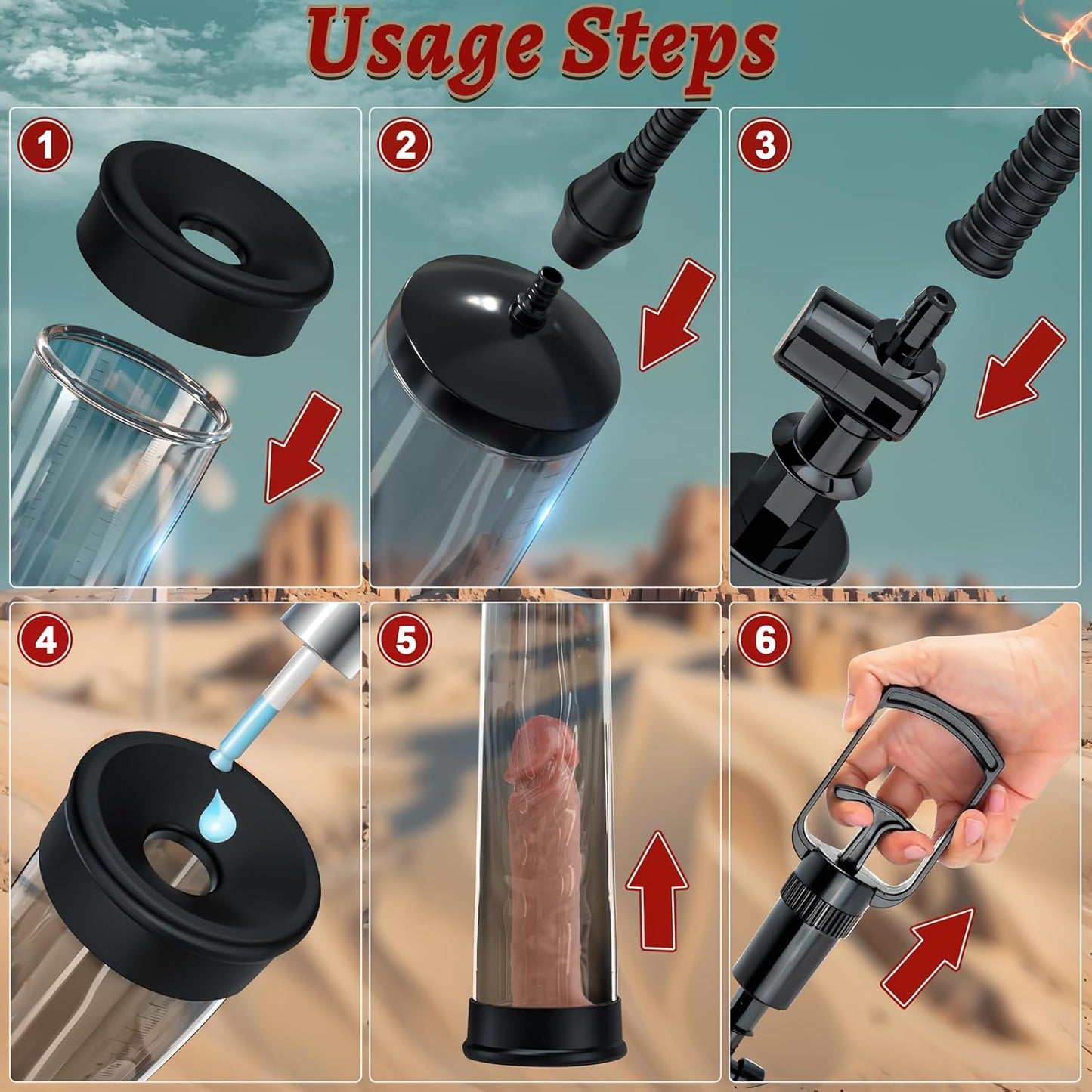 Usage Steps

1

2

3

4

5

6