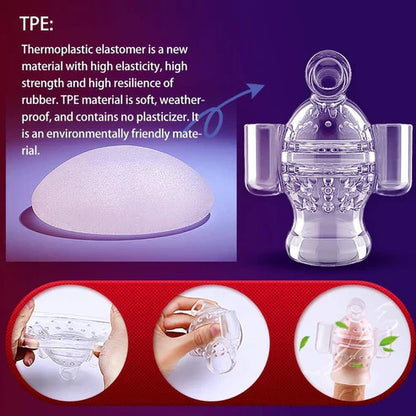 TPE:

Thermoplastic elastomer is a new material with high elasticity, high strength and high resilience of rubber. TPE material is soft, weatherproof, and contains no plasticizer. It is an environmentally friendly material.