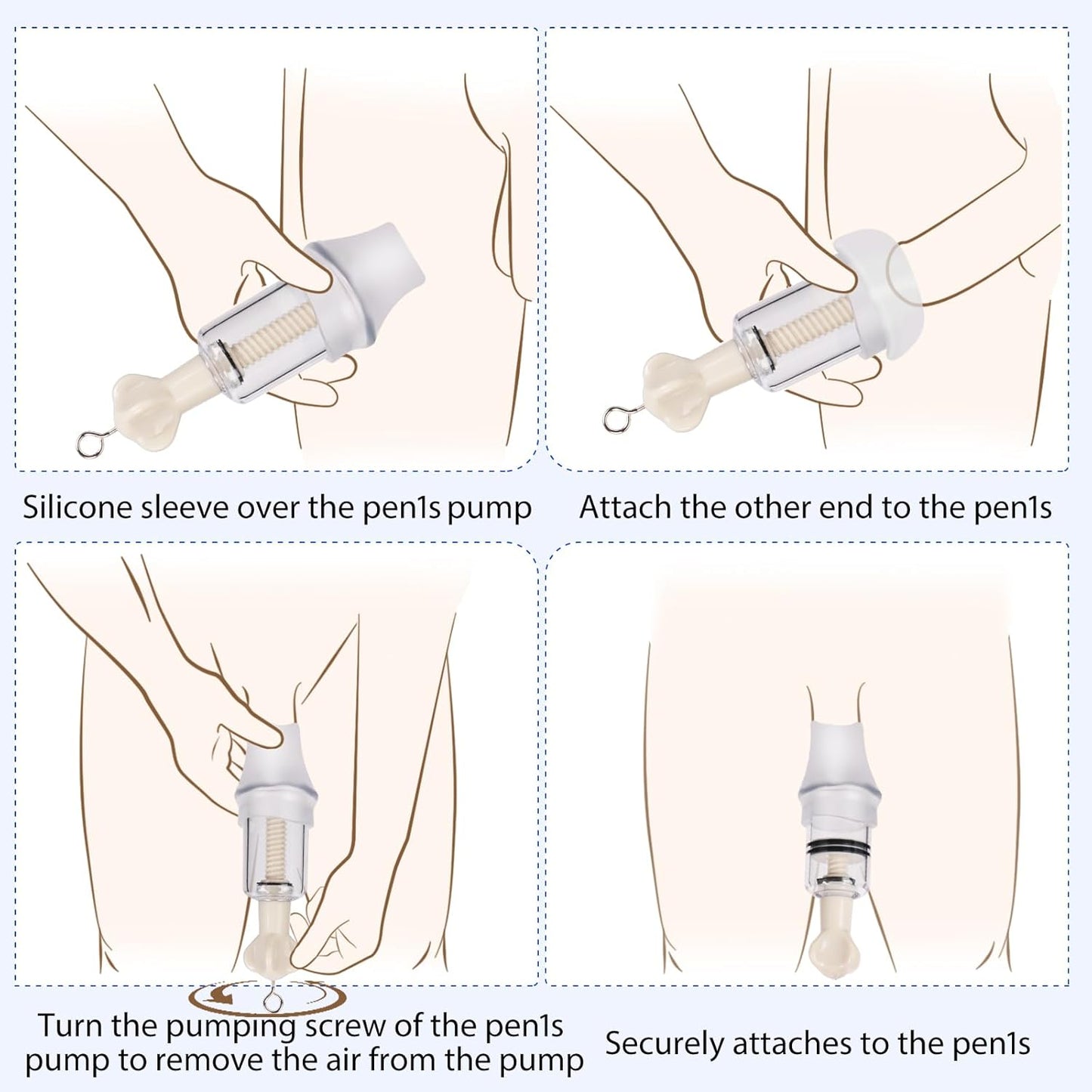 Silicone sleeve over the pen1s pump

Attach the other end to the pen1s

Turn the pumping screw of the pen1s pump to remove the air from the pump

Securely attaches to the pen1s