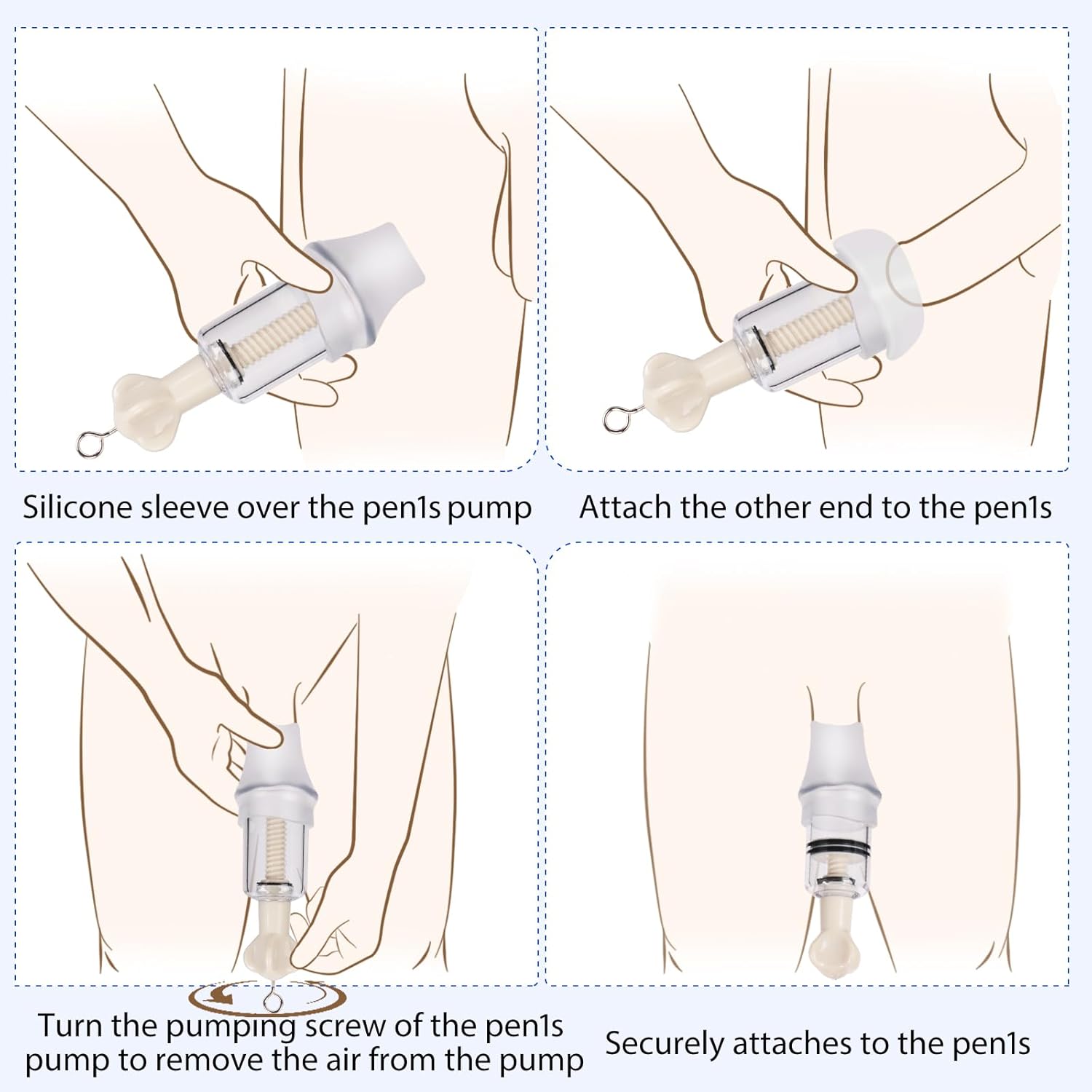 Silicone sleeve over the pen1s pump

Attach the other end to the pen1s

Turn the pumping screw of the pen1s pump to remove the air from the pump

Securely attaches to the pen1s