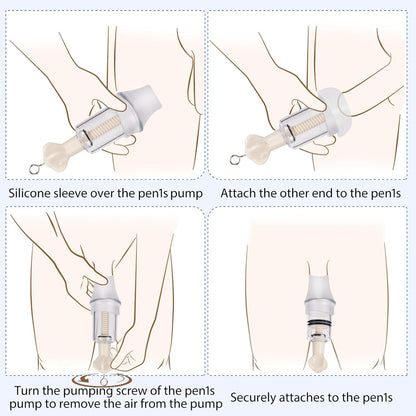 Silicone sleeve over the pen1s pump

Attach the other end to the pen1s

Turn the pumping screw of the pen1s pump to remove the air from the pump

Securely attaches to the pen1s