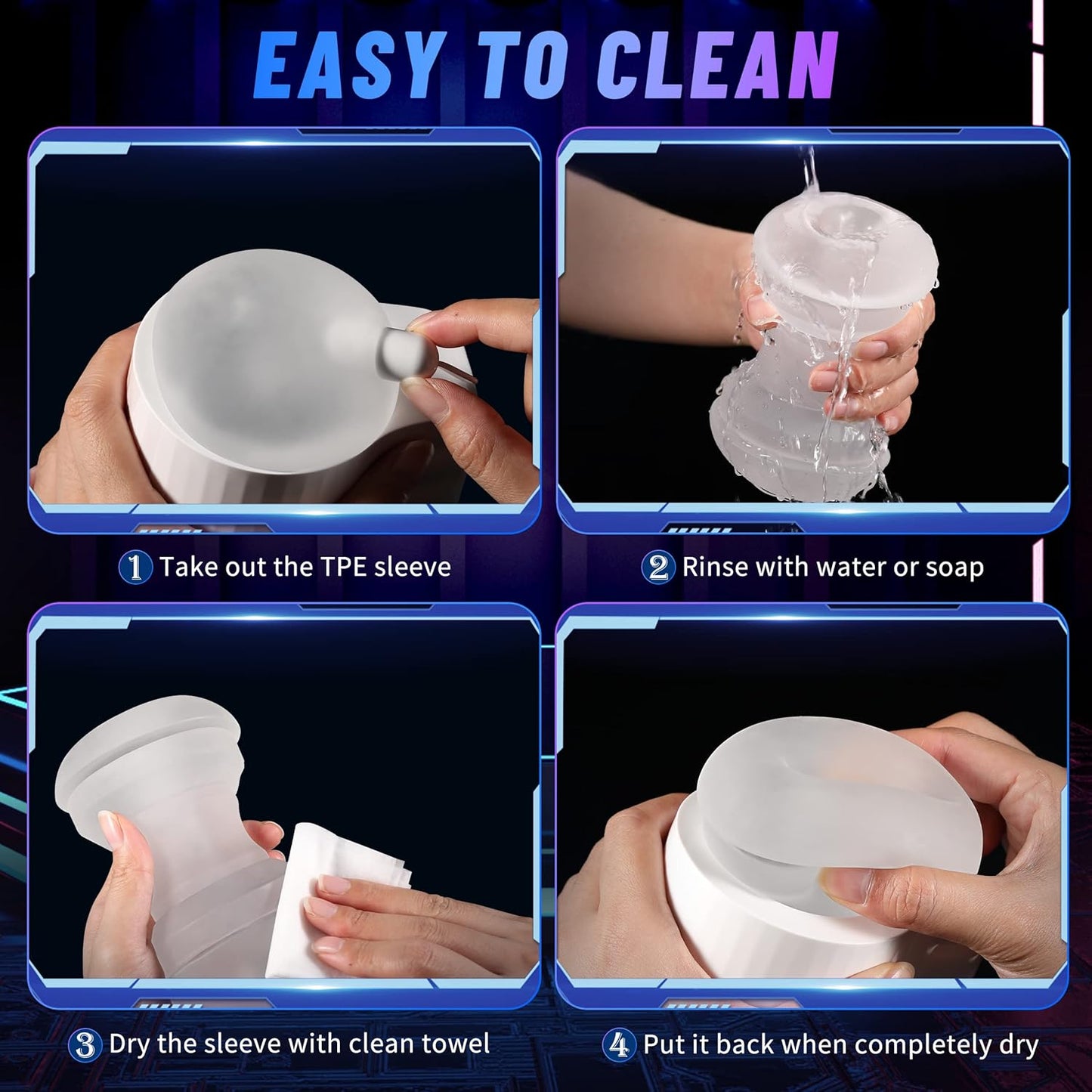 EASY TO CLEAN

1 Take out the TPE sleeve

2 Rinse with water or soap

3 Dry the sleeve with clean towel

4 Put it back when completely dry