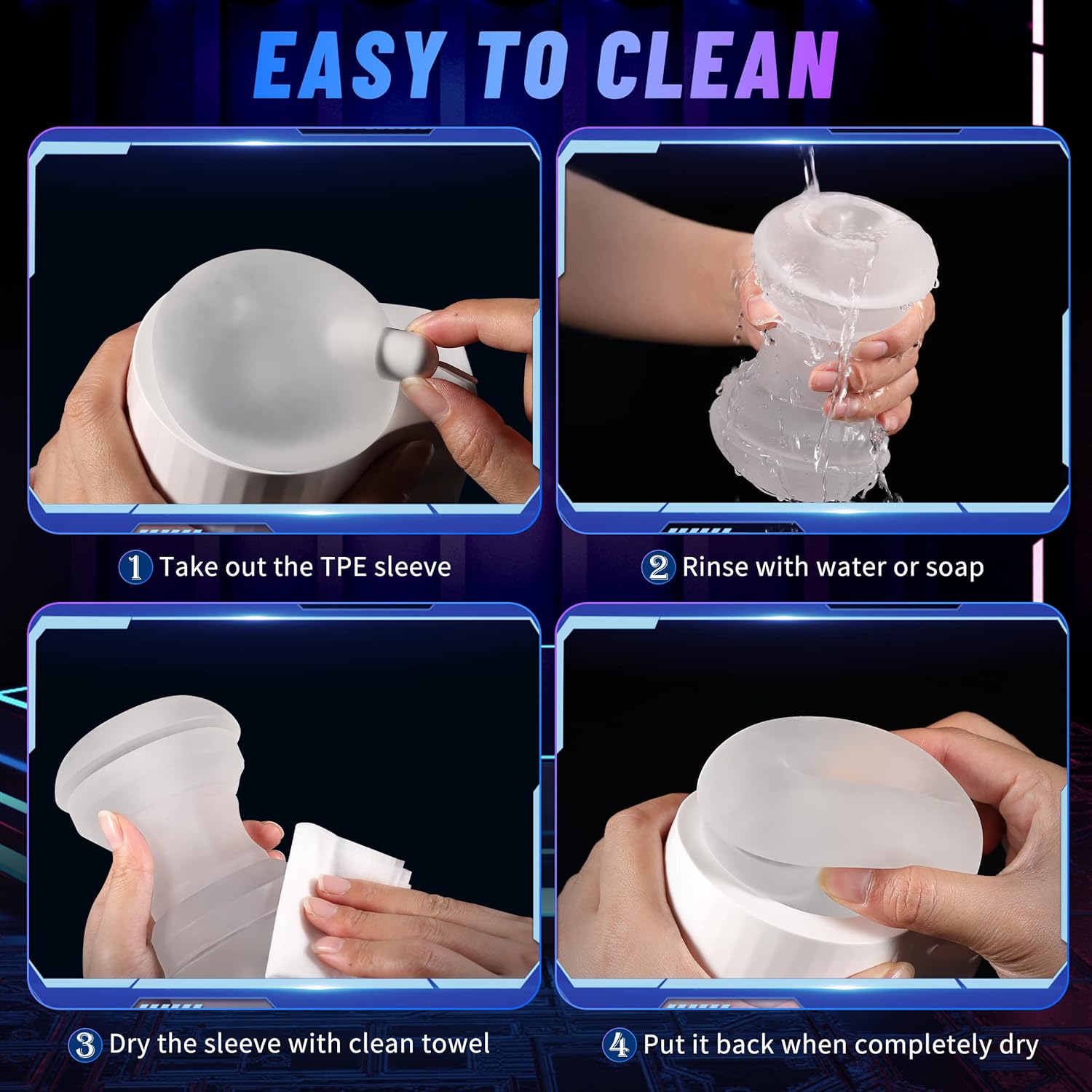 EASY TO CLEAN

1 Take out the TPE sleeve

2 Rinse with water or soap

3 Dry the sleeve with clean towel

4 Put it back when completely dry