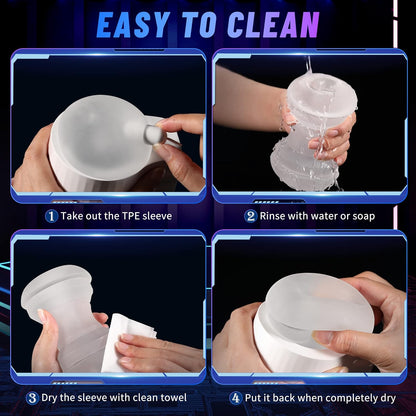 EASY TO CLEAN

1 Take out the TPE sleeve

2 Rinse with water or soap

3 Dry the sleeve with clean towel

4 Put it back when completely dry