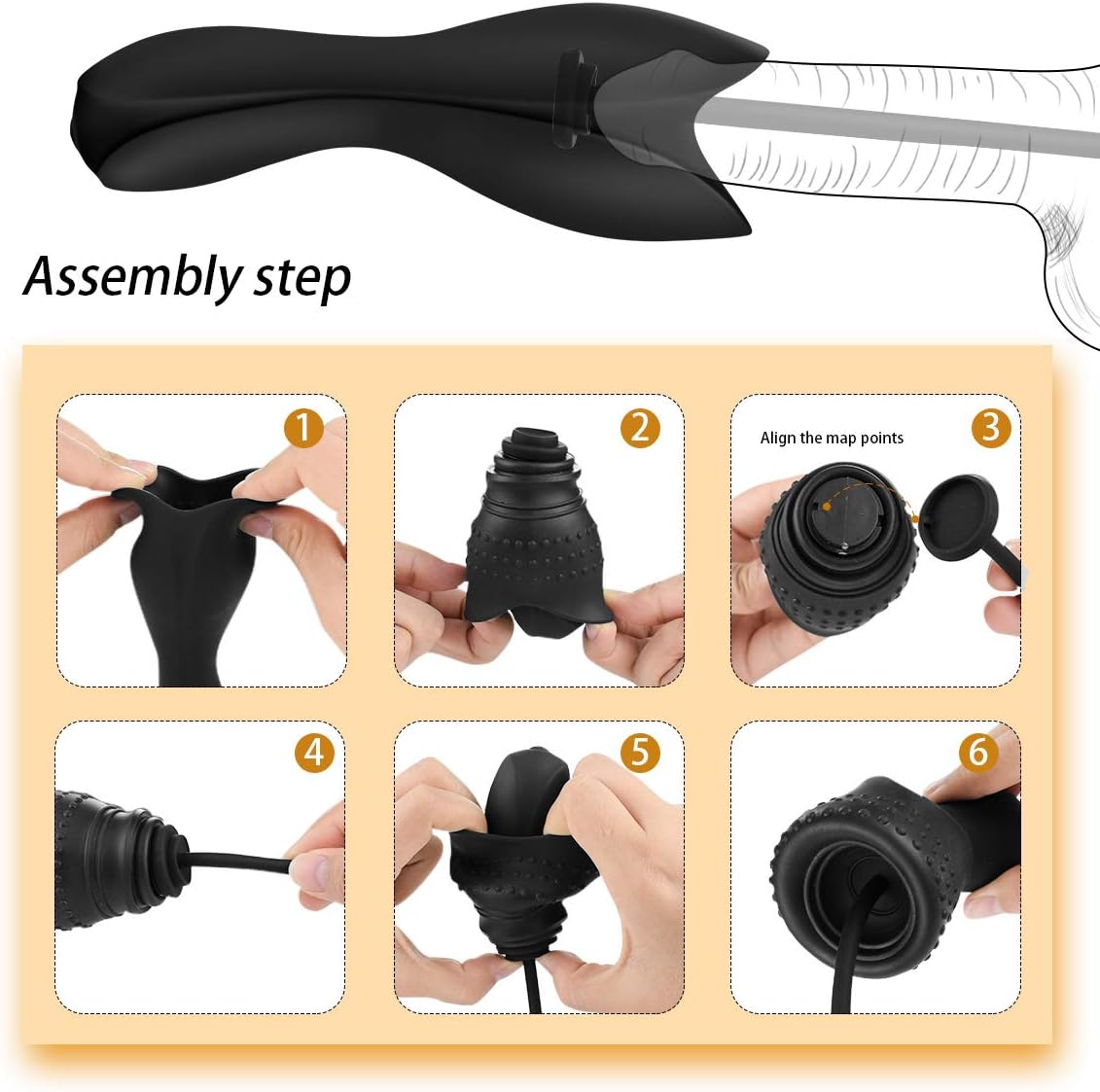 Assembly step

1

2

Align the map points

3

4

5

6