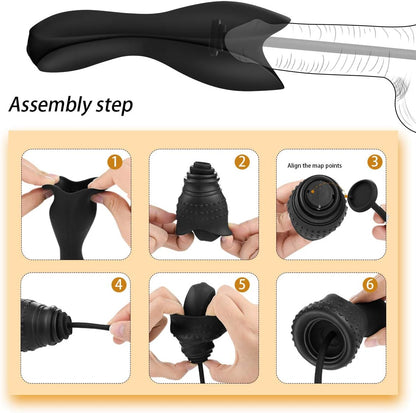 Assembly step

1

2

Align the map points

3

4

5

6