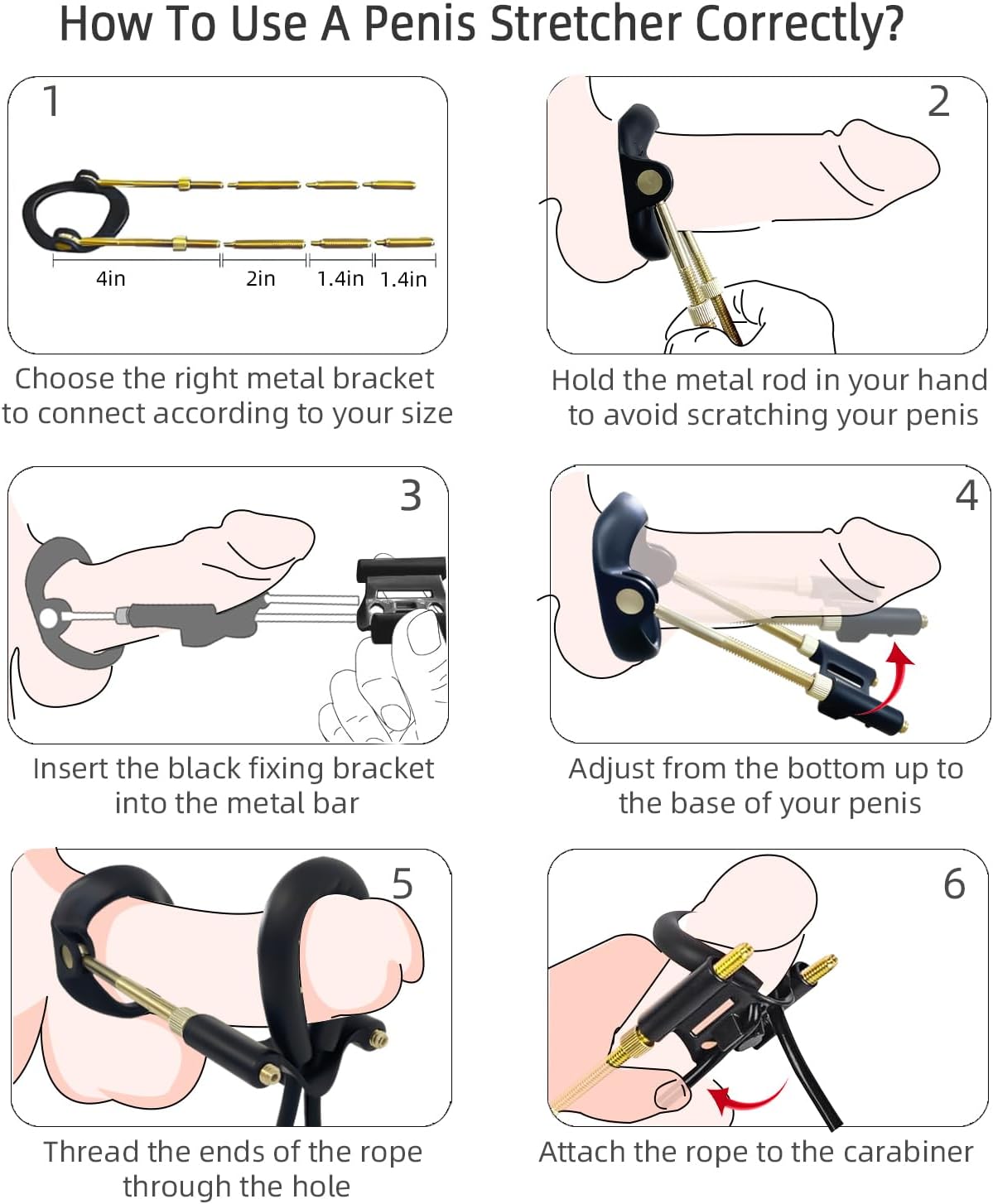 How To Use A Penis Stretcher Correctly?

1

4in 2in 1.4in 1.4in

Choose the right metal bracket to connect according to your size

2

Hold the metal rod in your hand to avoid scratching your penis

3

Insert the black fixing bracket into the metal bar

4

Adjust from the bottom up to the base of your penis

5

Thread the ends of the rope through the hole

6

Attach the rope to the carabiner