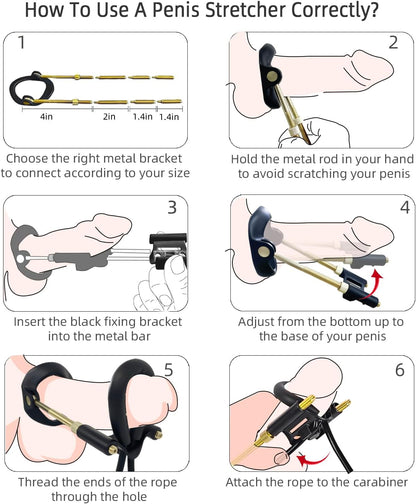 How To Use A Penis Stretcher Correctly?

1

4in 2in 1.4in 1.4in

Choose the right metal bracket to connect according to your size

2

Hold the metal rod in your hand to avoid scratching your penis

3

Insert the black fixing bracket into the metal bar

4

Adjust from the bottom up to the base of your penis

5

Thread the ends of the rope through the hole

6

Attach the rope to the carabiner