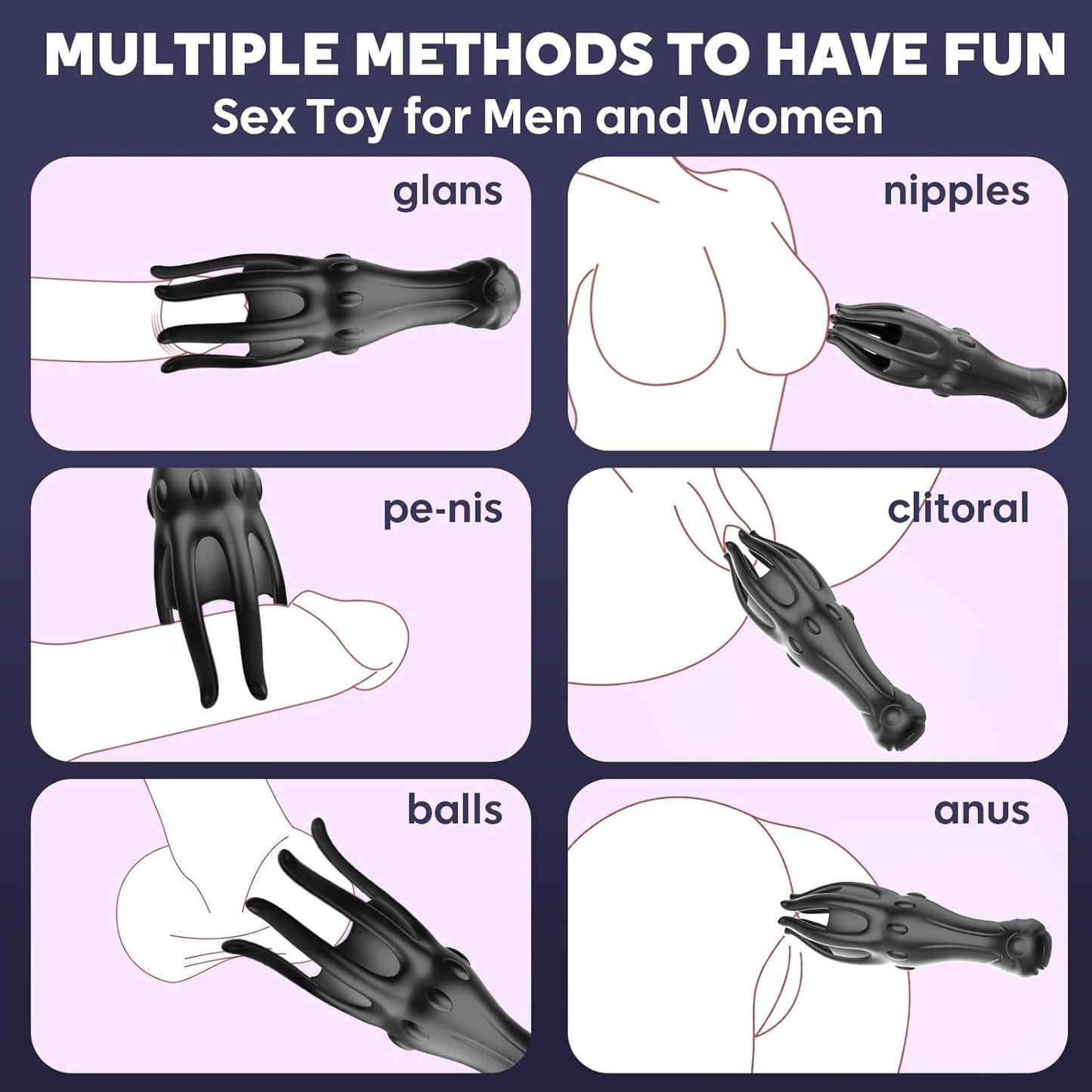 MULTIPLE METHODS TO HAVE FUN
Sex Toy for Men and Women

glans

nipples

pe-nis

clitoral

balls

anus