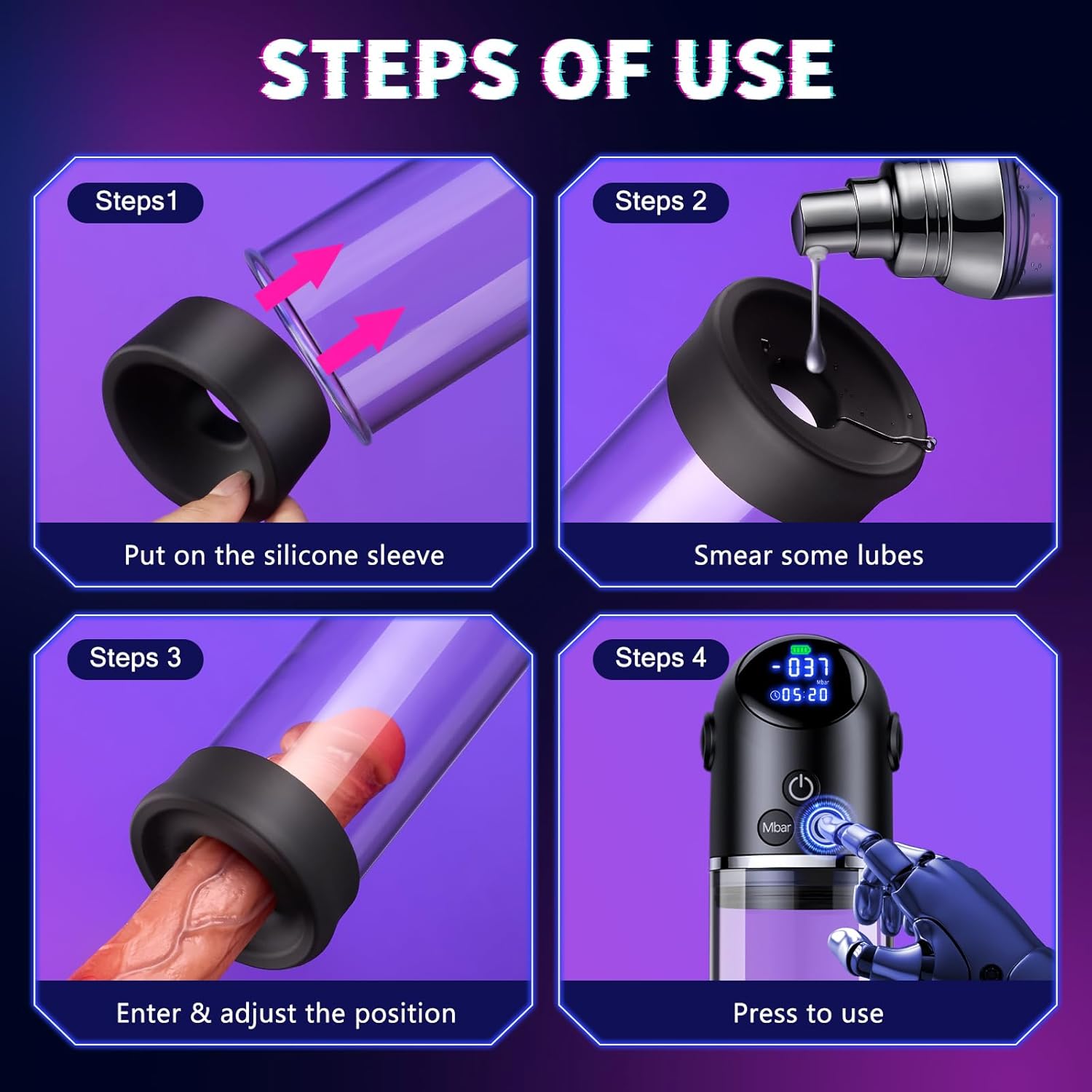 STEPS OF USE

Steps1

Put on the silicone sleeve

Steps 2

Smear some lubes

Steps 3

Enter & adjust the position

Steps 4

-037
Mbar
05:20

Mbar

Press to use