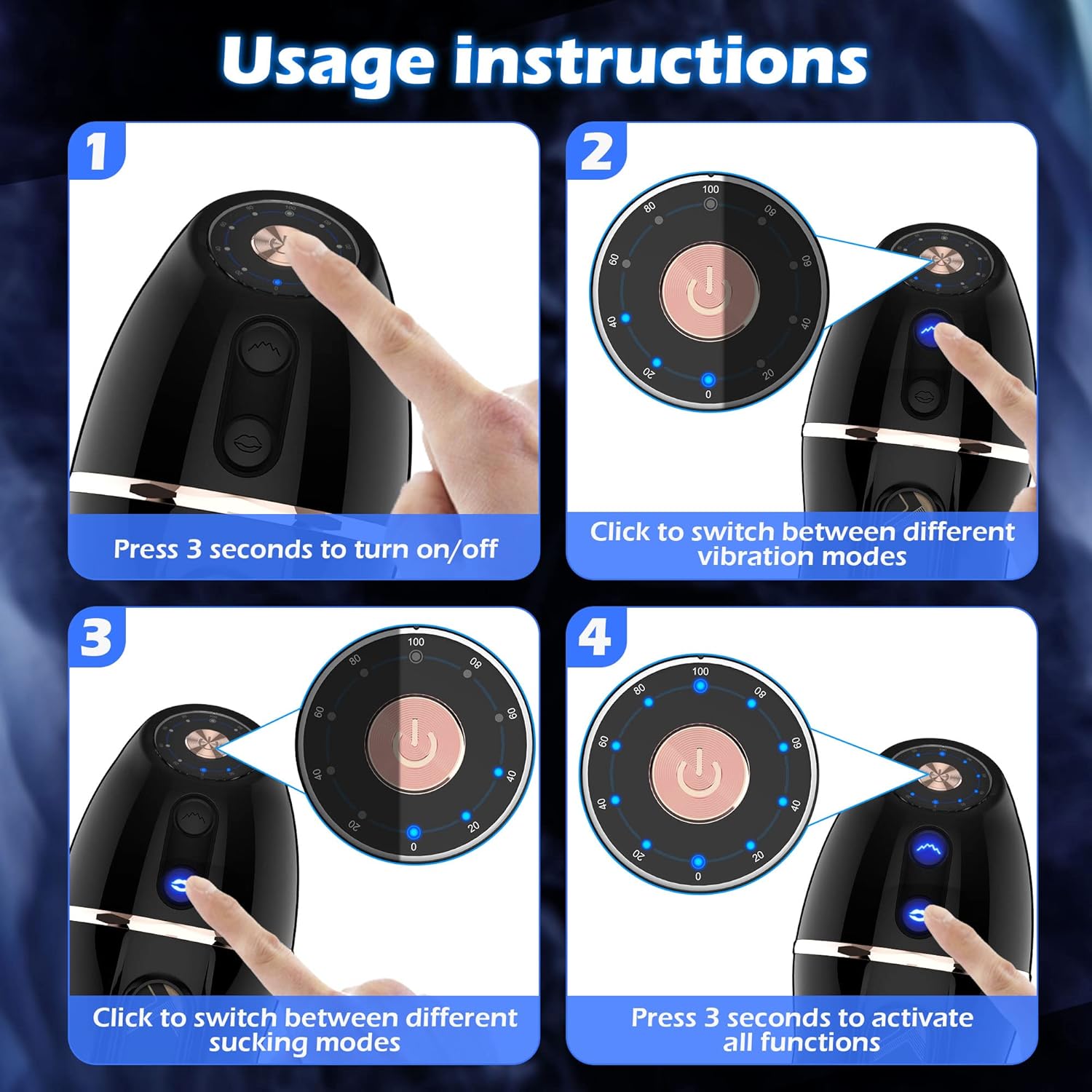 Usage instructions

1

Press 3 seconds to turn on/off

2

100
80
80
60
60
40
40
20
20
0

Click to switch between different vibration modes

3

100
80
80
60
60
40
40
20
20
0

Click to switch between different sucking modes

4

100
80
80
60
60
40
40
20
20
0

Press 3 seconds to activate all functions