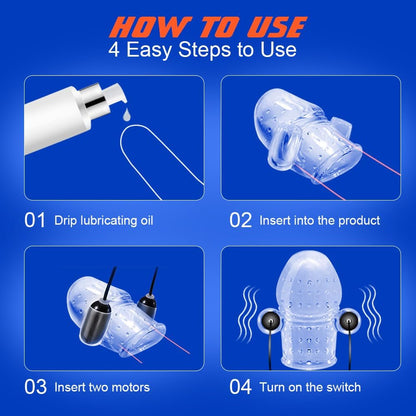 HOW TO USE
4 Easy Steps to Use

01 Drip lubricating oil

02 Insert into the product

03 Insert two motors

04 Turn on the switch