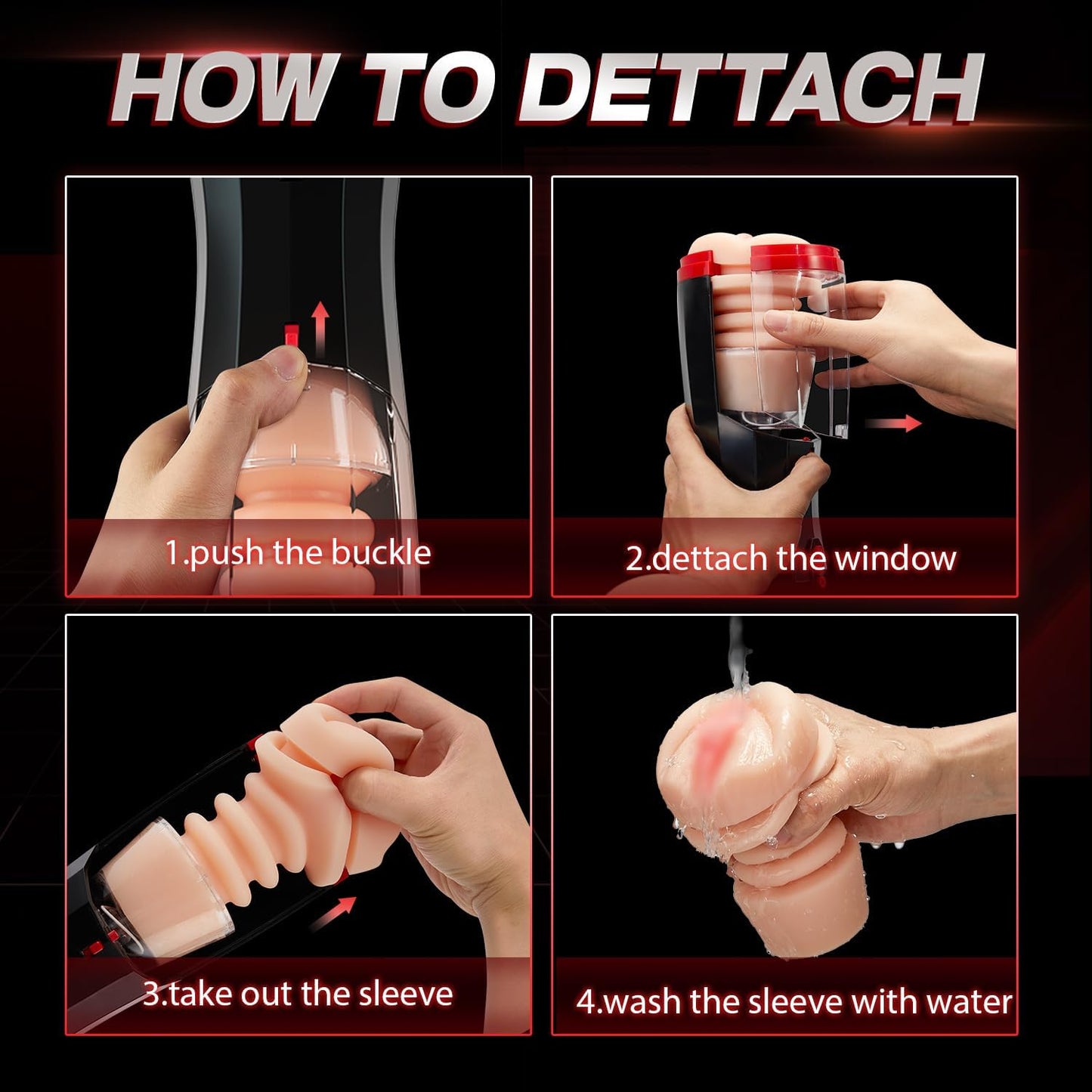 HOW TO DETTACH

1.push the buckle

2.dettach the window

3.take out the sleeve

4.wash the sleeve with water