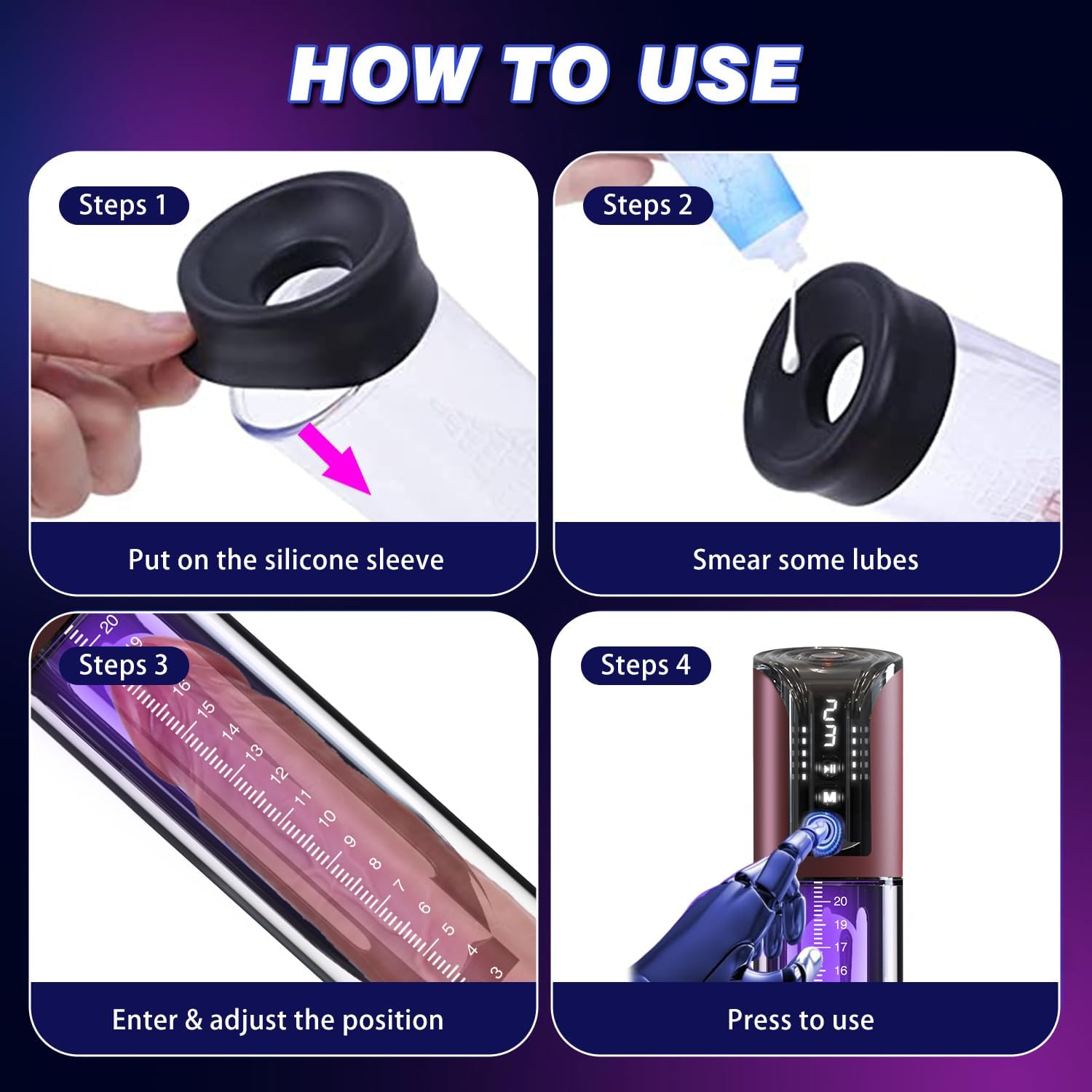 HOW TO USE

Steps 1

Put on the silicone sleeve

Steps 2

Smear some lubes

Steps 3

20 19 16 15 14 13 12 11 10 9 8 7 6 5 4 3

Enter & adjust the position

Steps 4

M

20 19 17 16

Press to use