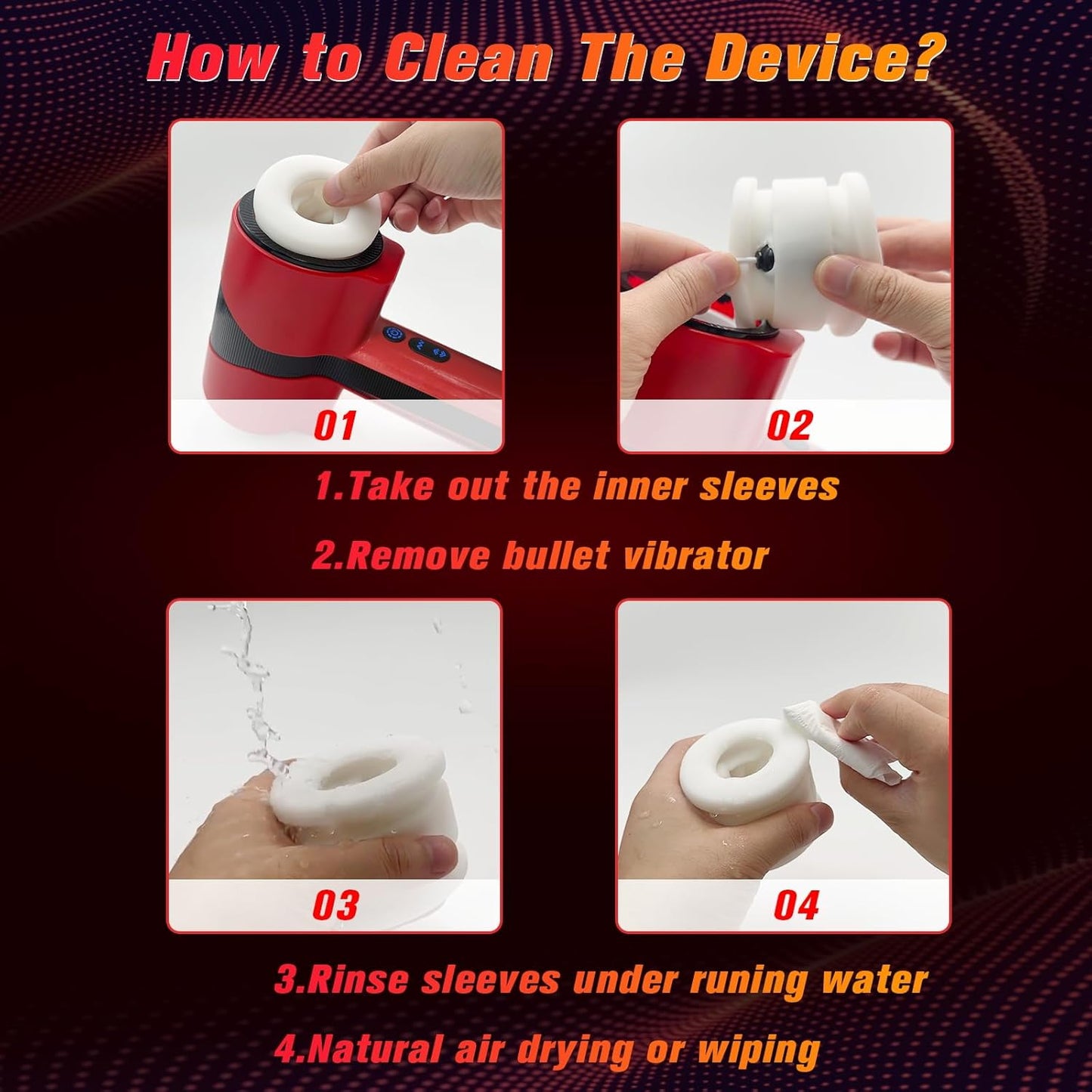 How to Clean The Device?

01

02

1.Take out the inner sleeves

2.Remove bullet vibrator

03

04

3.Rinse sleeves under runing water

4.Natural air drying or wiping