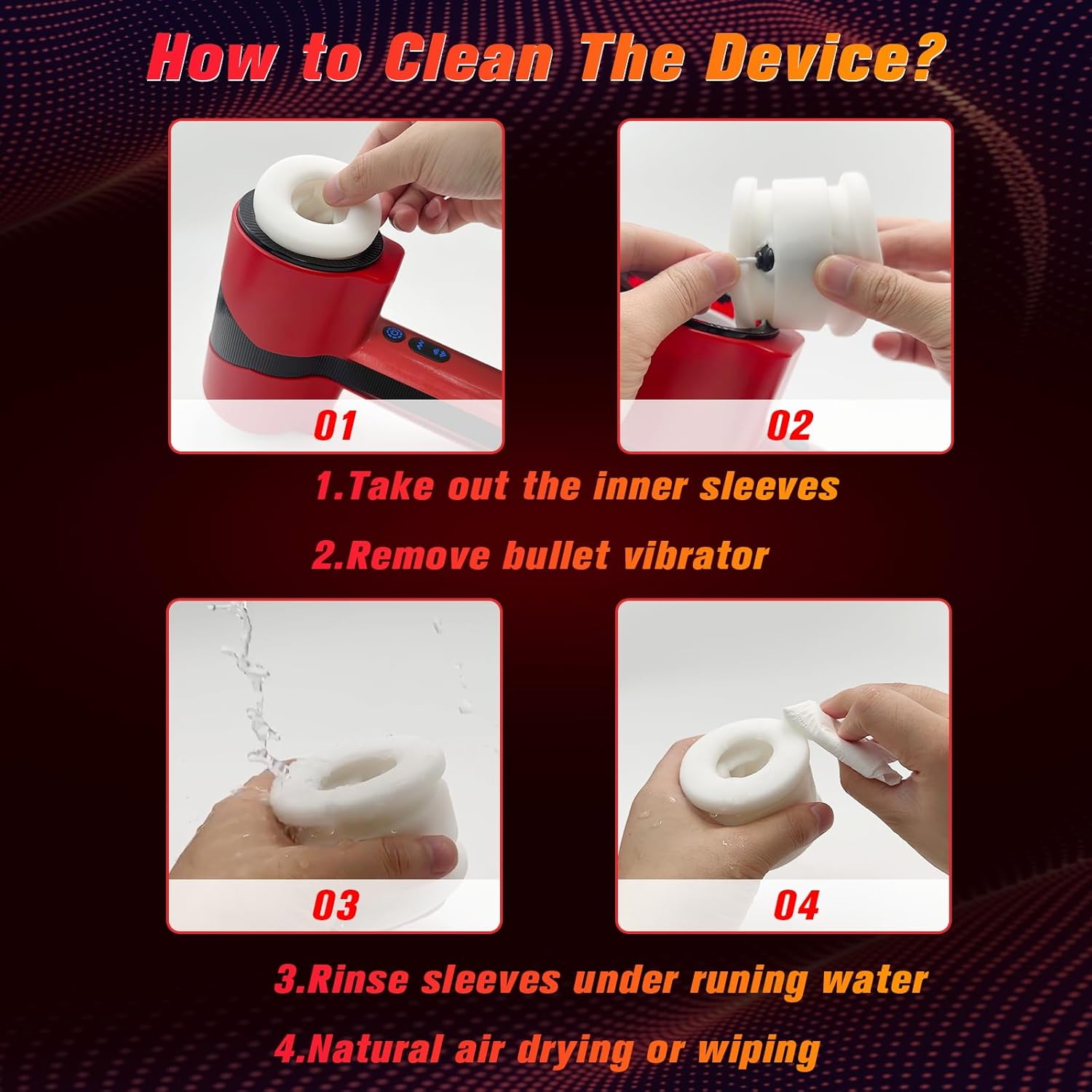 How to Clean The Device?

01

02

1.Take out the inner sleeves

2.Remove bullet vibrator

03

04

3.Rinse sleeves under runing water

4.Natural air drying or wiping