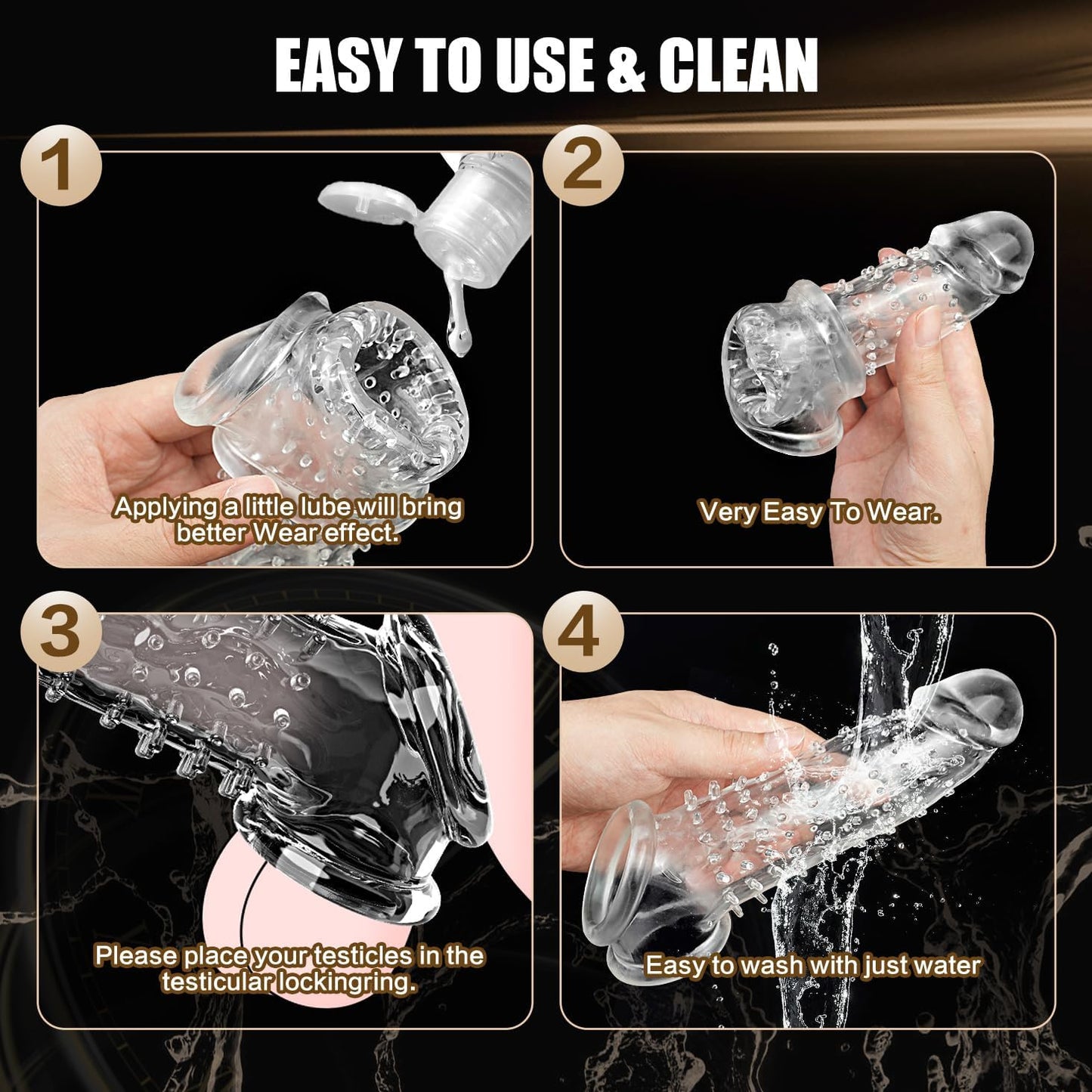 EASY TO USE & CLEAN

1

Applying a little lube will bring better Wear effect.

2

Very Easy To Wear.

3

Please place your testicles in the testicular lockingring.

4

Easy to wash with just water