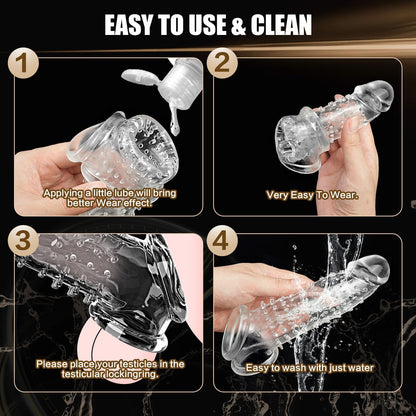 EASY TO USE & CLEAN

1

Applying a little lube will bring better Wear effect.

2

Very Easy To Wear.

3

Please place your testicles in the testicular lockingring.

4

Easy to wash with just water