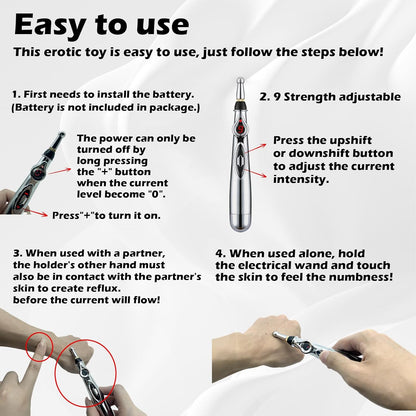 Easy to use

This erotic toy is easy to use, just follow the steps below!

1. First needs to install the battery.
(Battery is not included in package.)

The power can only be turned off by long pressing the "+" button when the current level become "0".

Press"+"to turn it on.

2. 9 Strength adjustable

9

Press the upshift or downshift button to adjust the current intensity.

3. When used with a partner, the holder's other hand must also be in contact with the partner's skin to create reflux.
before the current will flow!

4. When used alone, hold the electrical wand and touch the skin to feel the numbness!