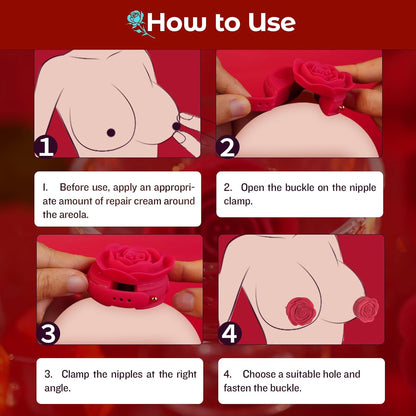 How to Use

1

2

1. Before use, apply an appropriate amount of repair cream around the areola.

2. Open the buckle on the nipple clamp.

3

4

3. Clamp the nipples at the right angle.

4. Choose a suitable hole and fasten the buckle.