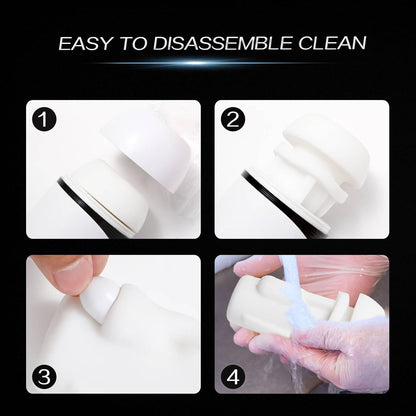 EASY TO DISASSEMBLE CLEAN

1

2

3

4