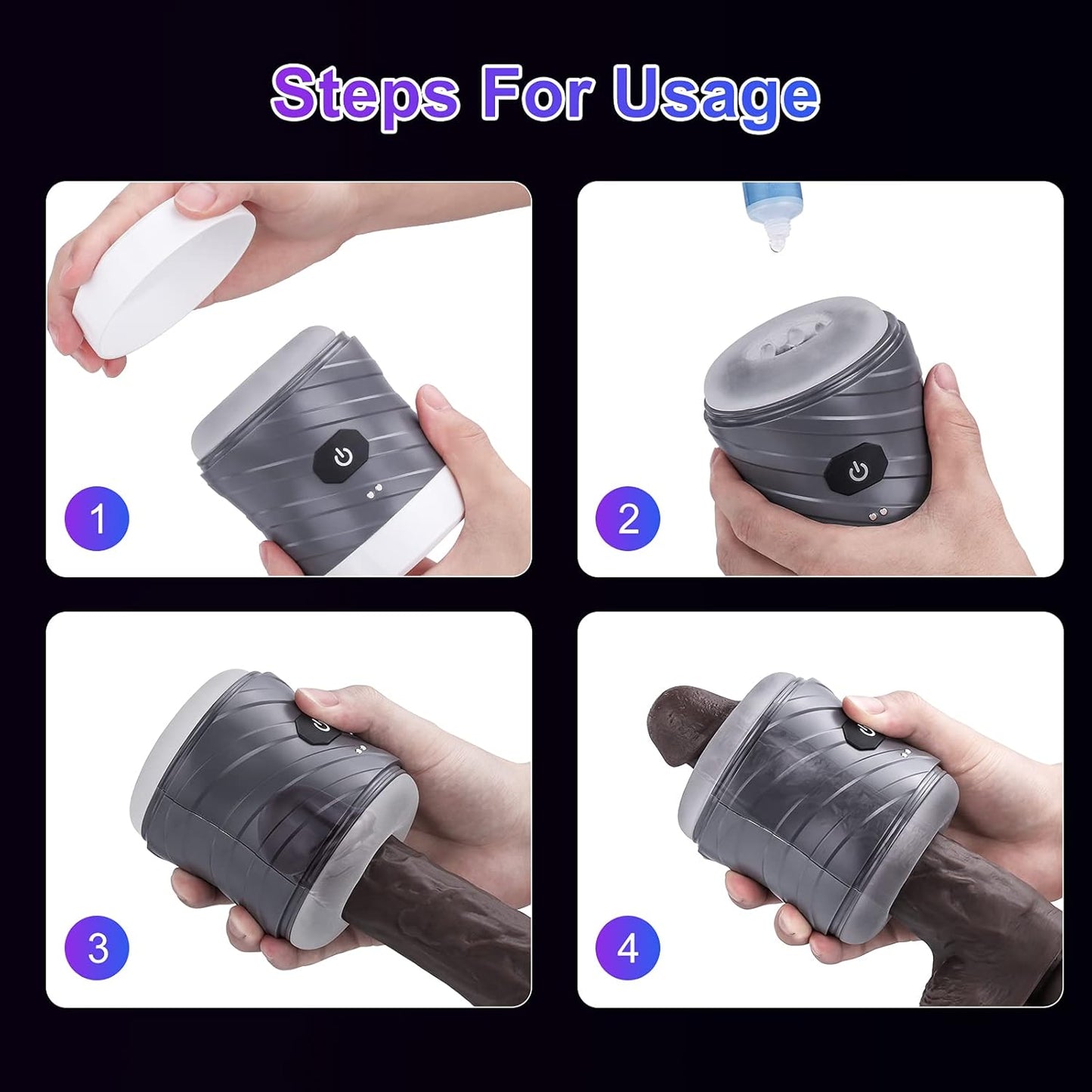 Steps For Usage

1

2

3

4