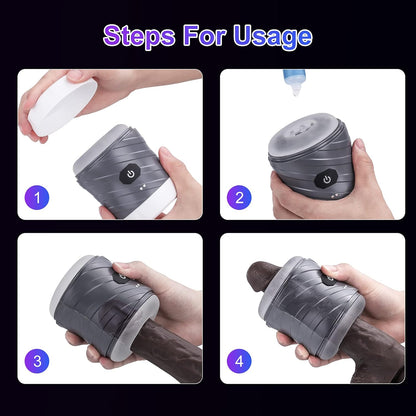 Steps For Usage

1

2

3

4