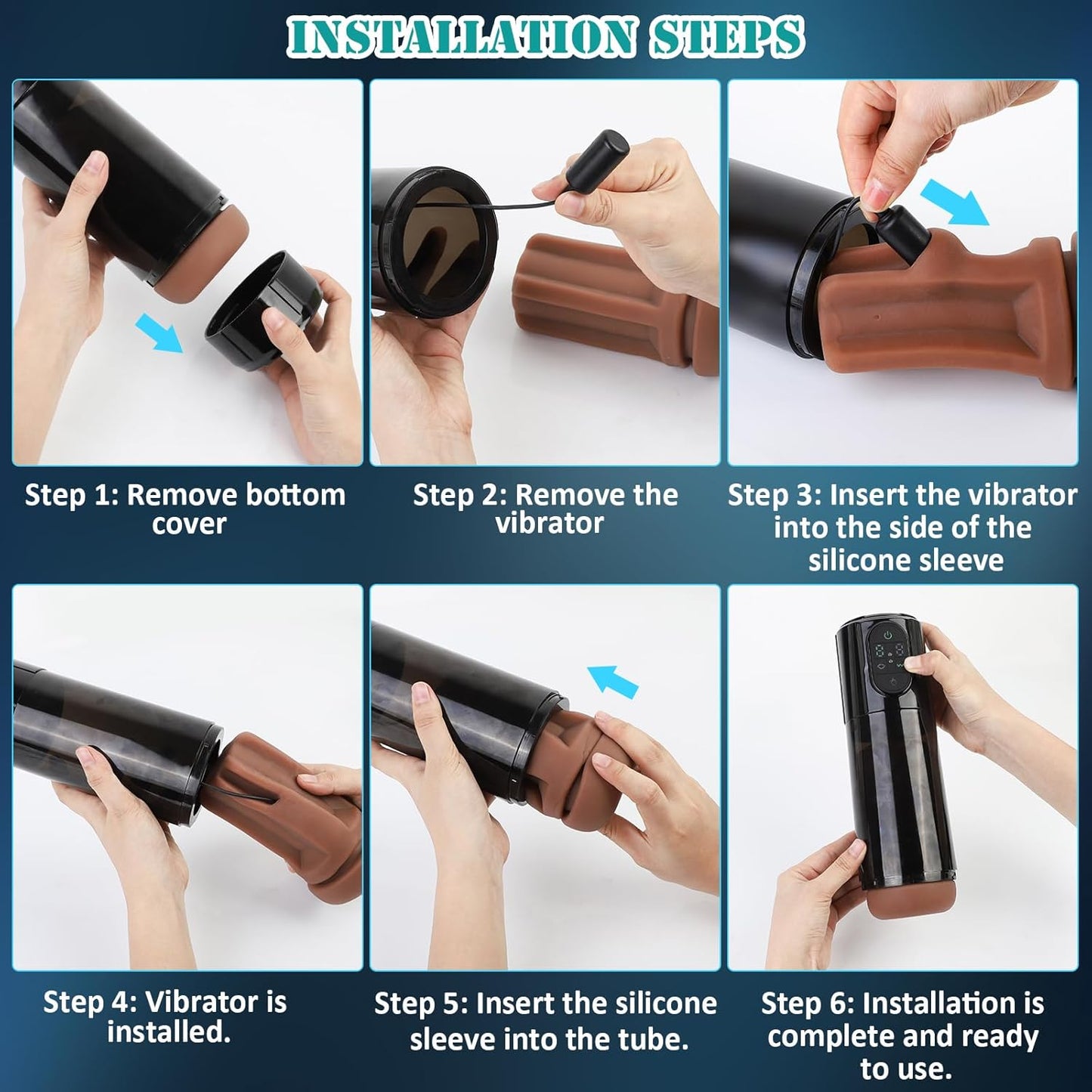 INSTALLATION STEPS

Step 1: Remove bottom cover

Step 2: Remove the vibrator

Step 3: Insert the vibrator into the side of the silicone sleeve

Step 4: Vibrator is installed.

Step 5: Insert the silicone sleeve into the tube.

Step 6: Installation is complete and ready to use.