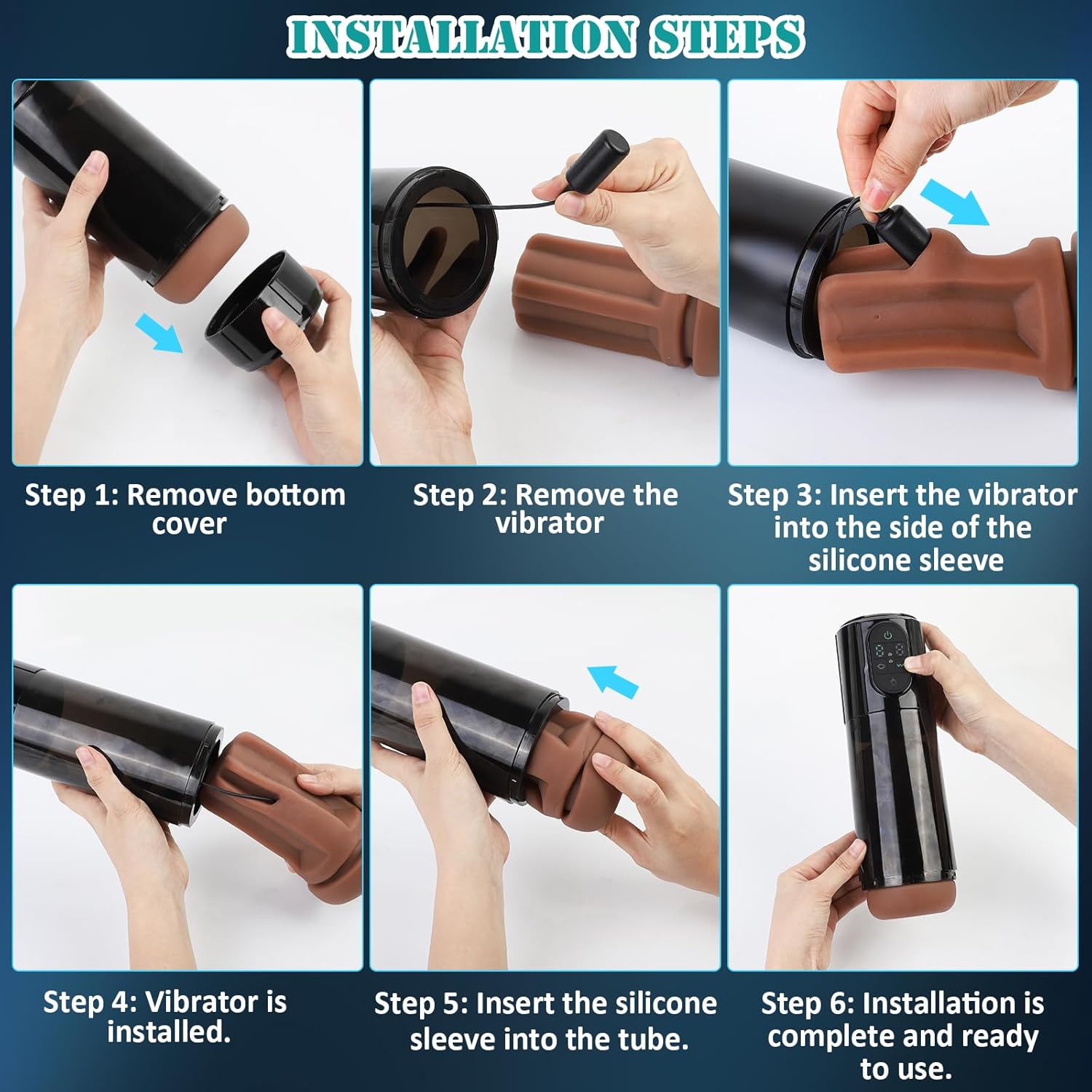 INSTALLATION STEPS

Step 1: Remove bottom cover

Step 2: Remove the vibrator

Step 3: Insert the vibrator into the side of the silicone sleeve

Step 4: Vibrator is installed.

Step 5: Insert the silicone sleeve into the tube.

Step 6: Installation is complete and ready to use.