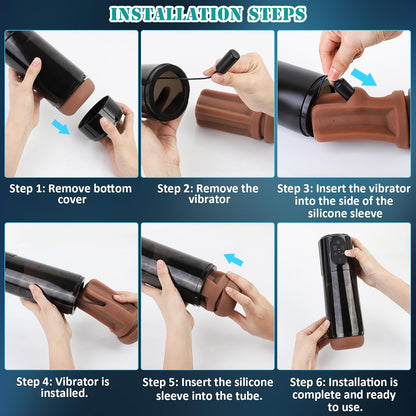 INSTALLATION STEPS

Step 1: Remove bottom cover

Step 2: Remove the vibrator

Step 3: Insert the vibrator into the side of the silicone sleeve

Step 4: Vibrator is installed.

Step 5: Insert the silicone sleeve into the tube.

Step 6: Installation is complete and ready to use.