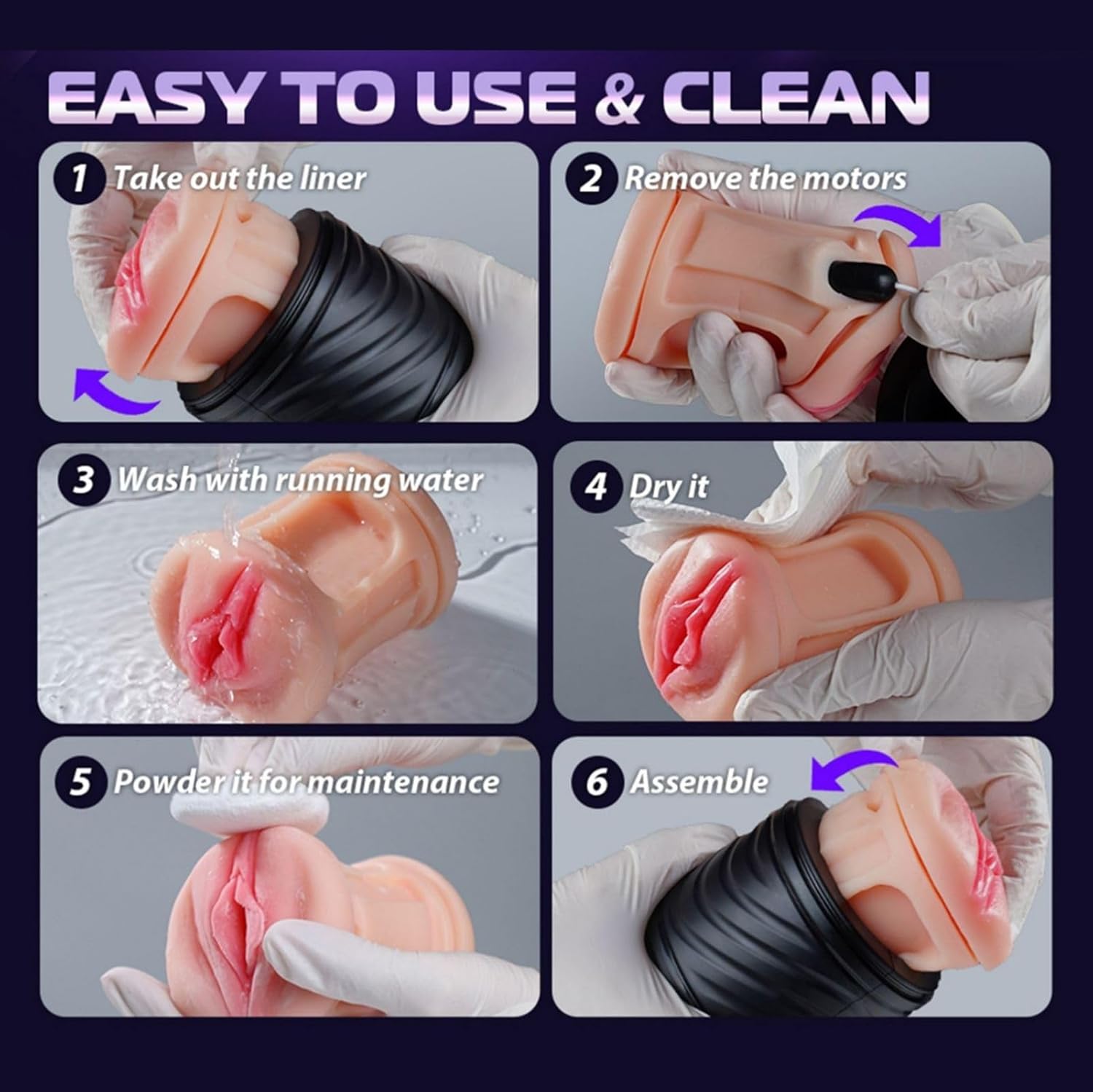 EASY TO USE & CLEAN

1 Take out the liner

2 Remove the motors

3 Wash with running water

4 Dry it

5 Powder it for maintenance

6 Assemble