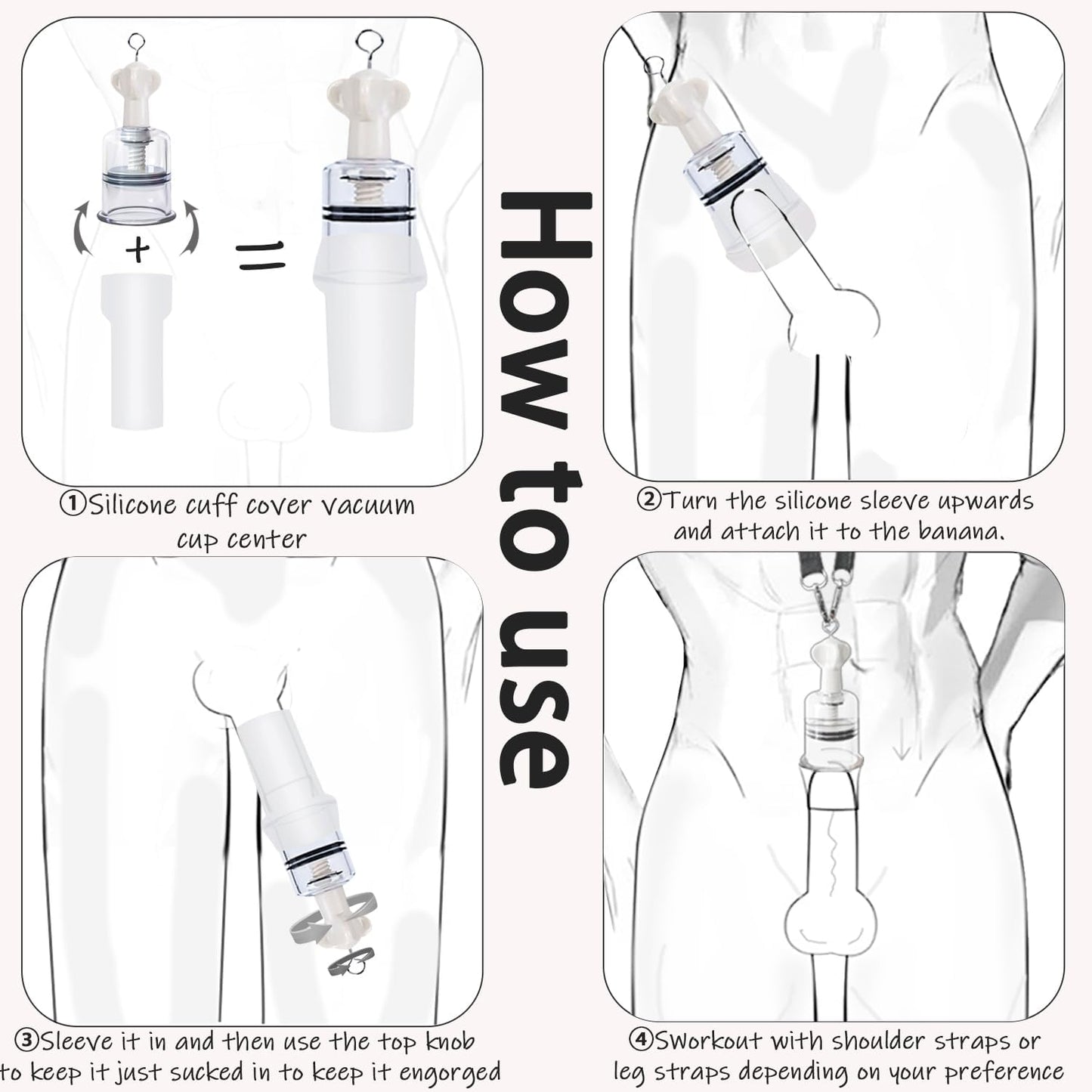 How to use

+ =

①Silicone cuff cover vacuum cup center

②Turn the silicone sleeve upwards and attach it to the banana.

③Sleeve it in and then use the top knob to keep it just sucked in to keep it engorged

④Sworkout with shoulder straps or leg straps depending on your preference