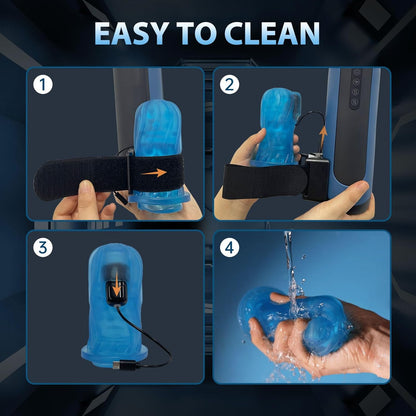 EASY TO CLEAN

1

2

3

4