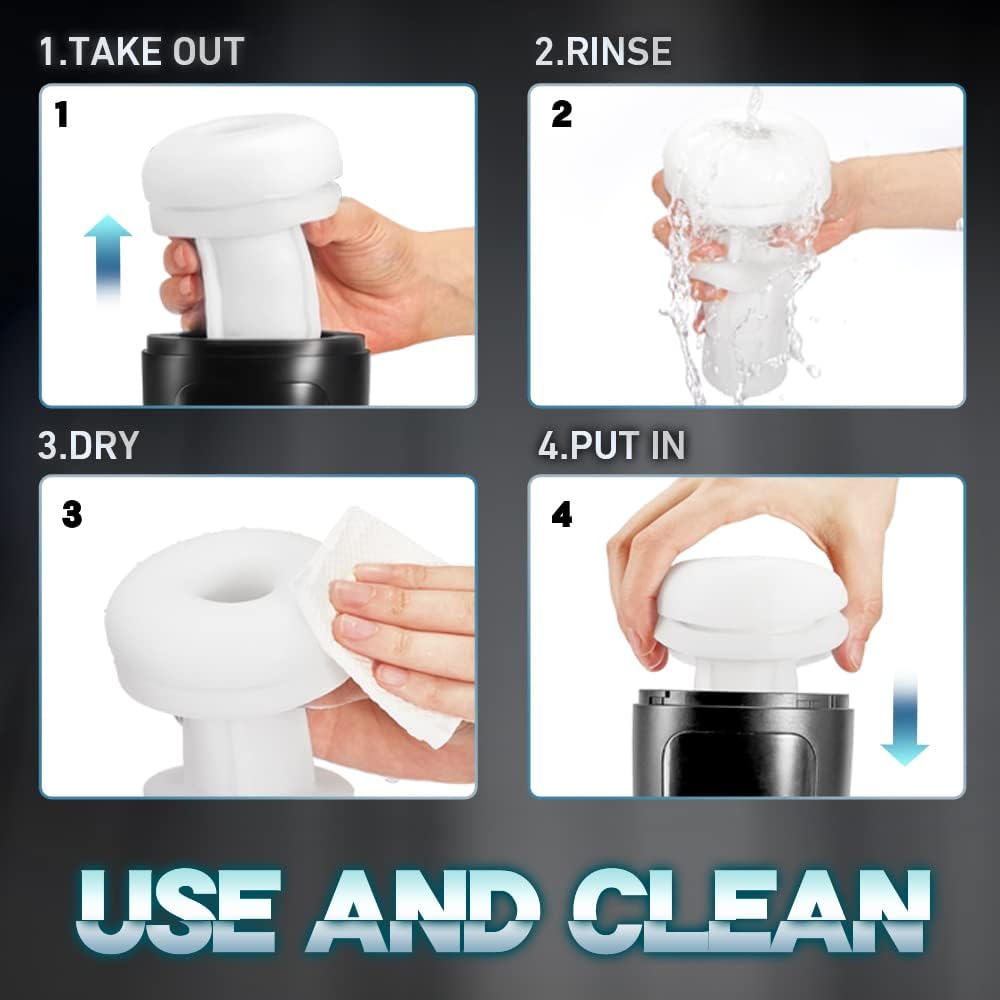 1.TAKE OUT

1

2.RINSE

2

3.DRY

3

4.PUT IN

4

USE AND CLEAN