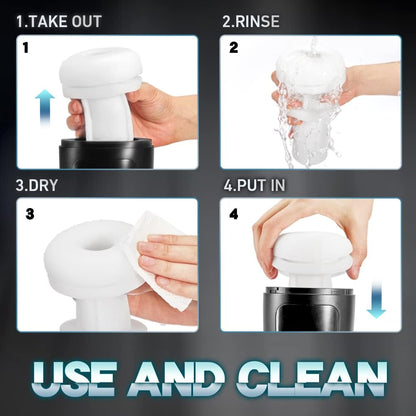 1.TAKE OUT

1

2.RINSE

2

3.DRY

3

4.PUT IN

4

USE AND CLEAN